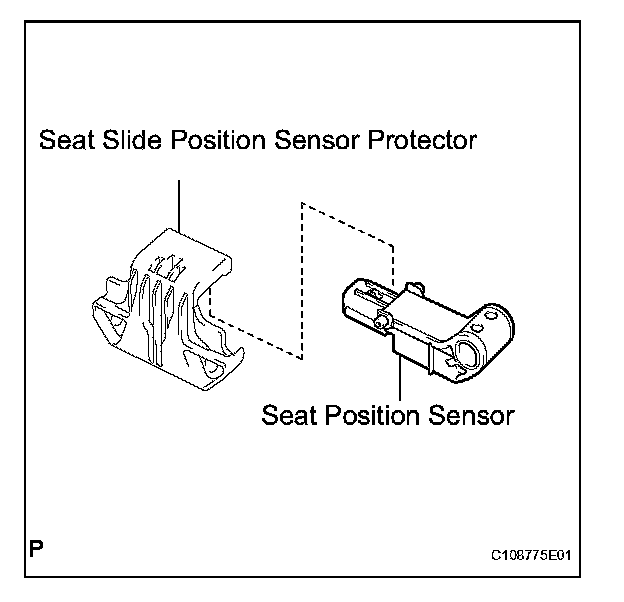 Seat Slide Position Sensor Protector

Seat Position Sensor

P

C108775E01