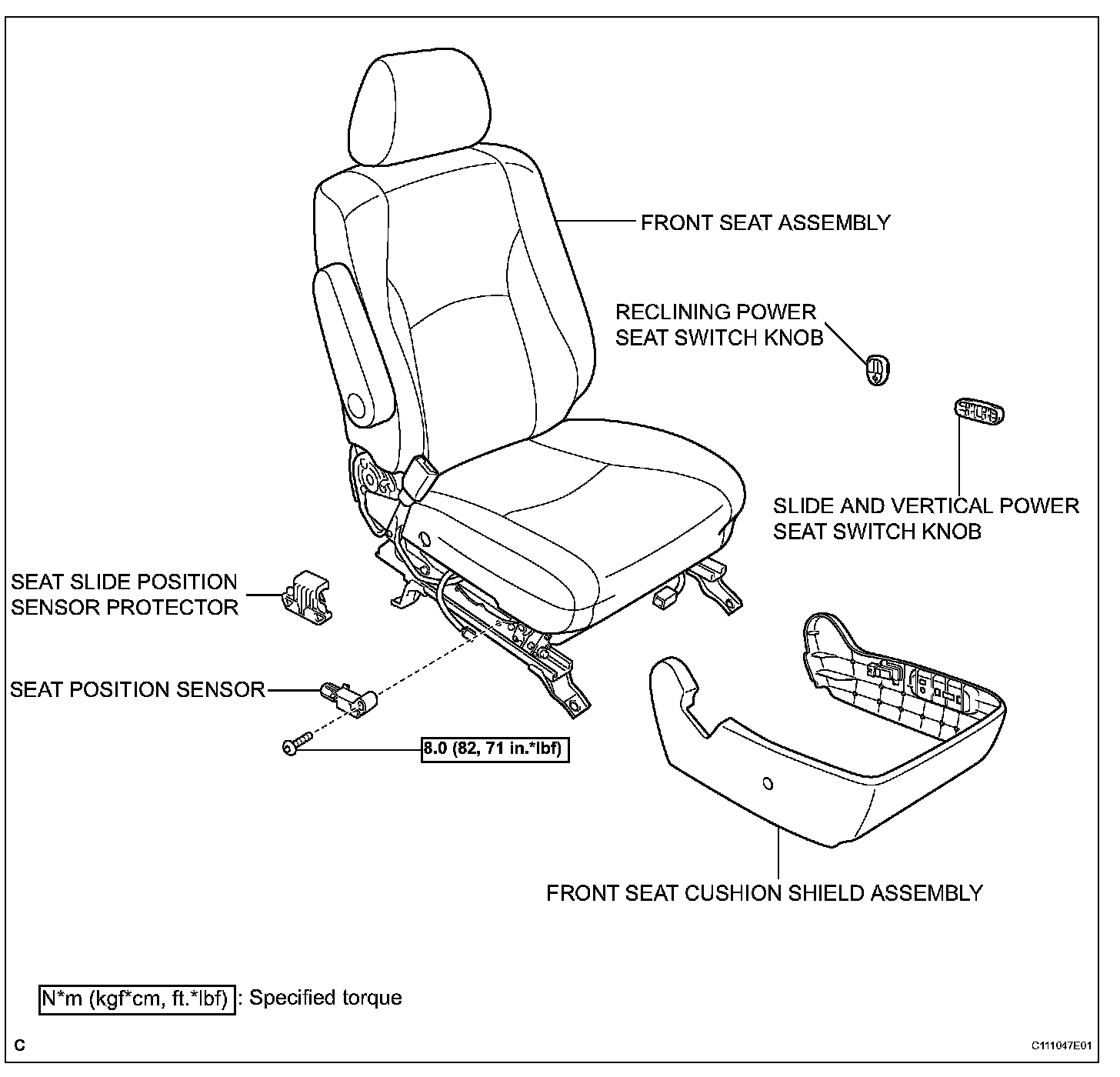 FRONT SEAT ASSEMBLY

RECLINING POWER SEAT SWITCH KNOB

SLIDE AND VERTICAL POWER SEAT SWITCH KNOB

SEAT SLIDE POSITION SENSOR PROTECTOR

SEAT POSITION SENSOR

8.0 (82, 71 in.*lbf)

FRONT SEAT CUSHION SHIELD ASSEMBLY

N*m (kgf*cm, ft.*lbf) : Specified torque

C

C111047E01