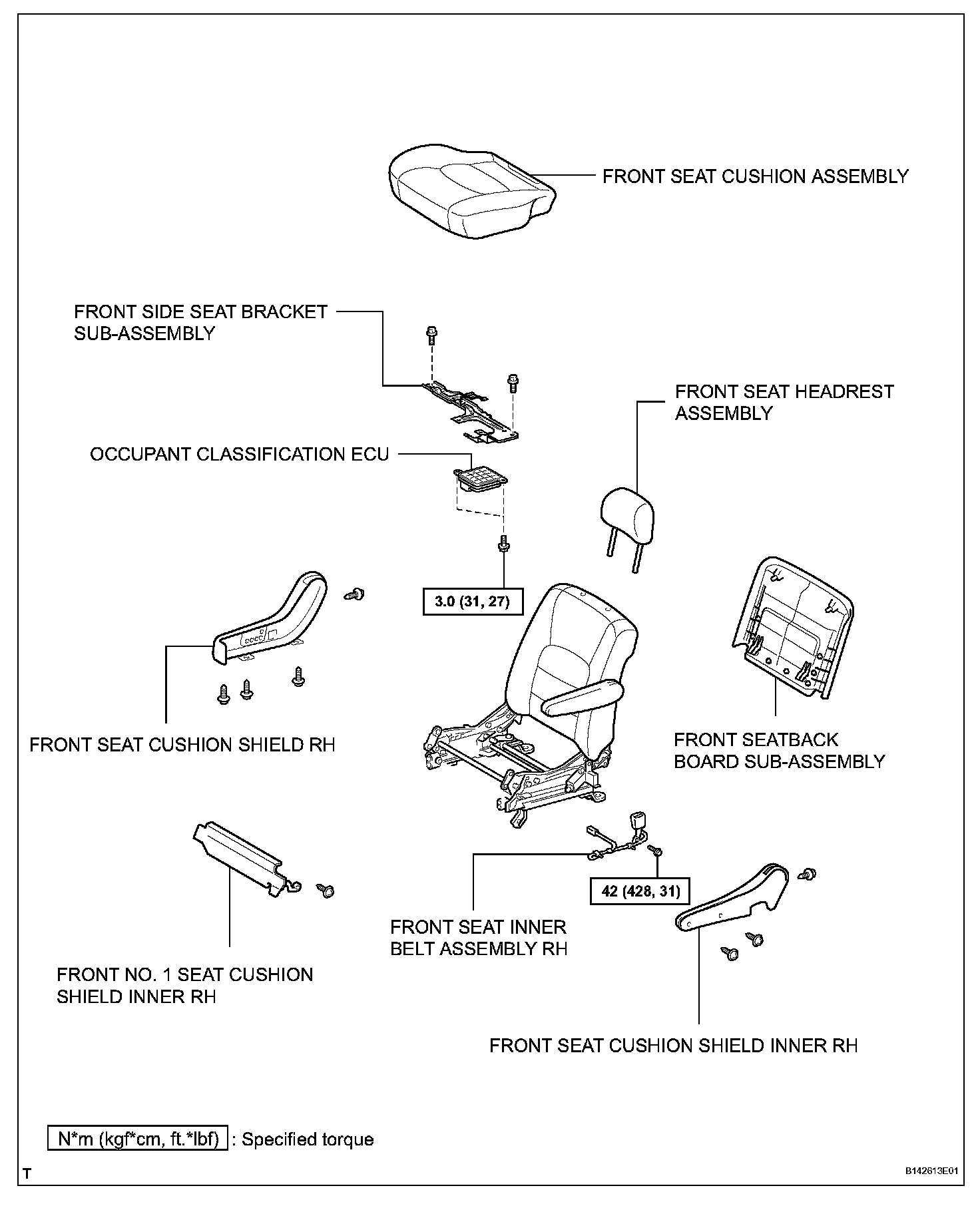 FRONT SEAT CUSHION ASSEMBLY

FRONT SIDE SEAT BRACKET SUB-ASSEMBLY

FRONT SEAT HEADREST ASSEMBLY

OCCUPANT CLASSIFICATION ECU

3.0 (31, 27)

FRONT SEAT CUSHION SHIELD RH

FRONT SEATBACK BOARD SUB-ASSEMBLY

42 (428, 31)

FRONT SEAT INNER BELT ASSEMBLY RH

FRONT NO. 1 SEAT CUSHION SHIELD INNER RH

FRONT SEAT CUSHION SHIELD INNER RH

N*m (kgf*cm, ft.*lbf) : Specified torque

T

B142613E01