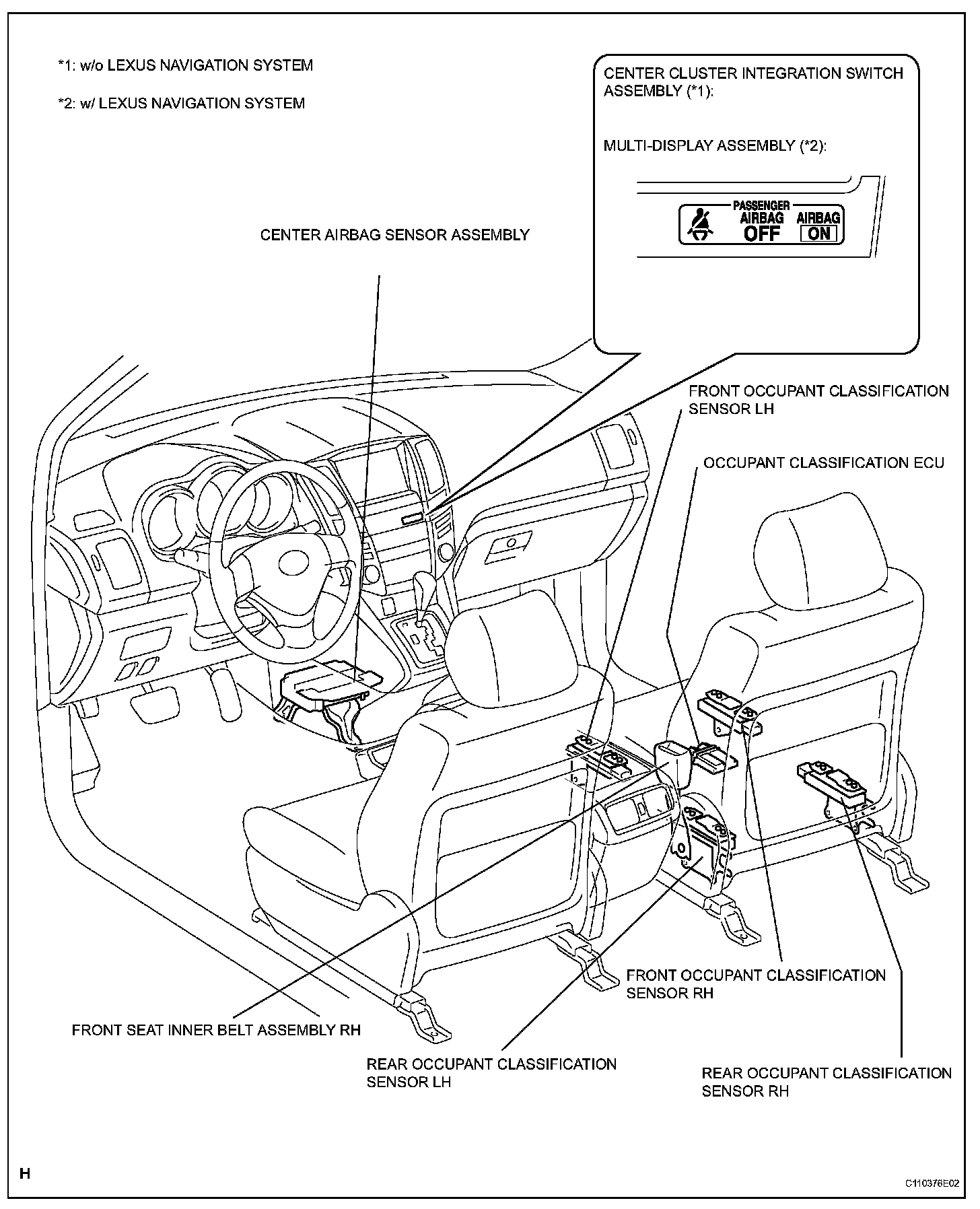 *1: w/o LEXUS NAVIGATION SYSTEM

*2: w/ LEXUS NAVIGATION SYSTEM

CENTER CLUSTER INTEGRATION SWITCH ASSEMBLY (*1):

MULTI-DISPLAY ASSEMBLY (*2):

PASSENGER AIRBAG OFF AIRBAG ON

CENTER AIRBAG SENSOR ASSEMBLY

FRONT OCCUPANT CLASSIFICATION SENSOR LH

OCCUPANT CLASSIFICATION ECU

FRONT OCCUPANT CLASSIFICATION SENSOR RH

FRONT SEAT INNER BELT ASSEMBLY RH

REAR OCCUPANT CLASSIFICATION SENSOR LH

REAR OCCUPANT CLASSIFICATION SENSOR RH

H

C110376E02