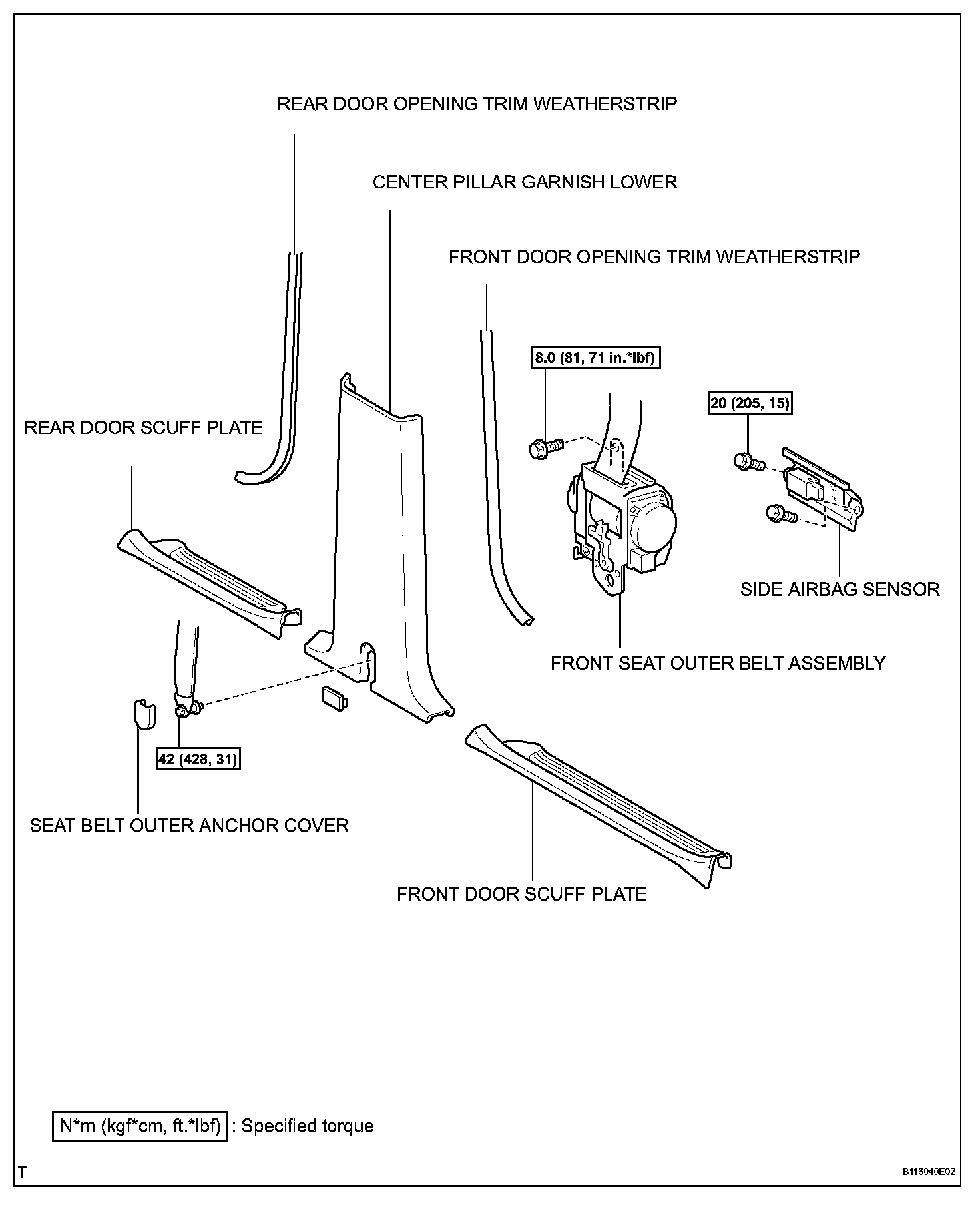 REAR DOOR OPENING TRIM WEATHERSTRIP

CENTER PILLAR GARNISH LOWER

FRONT DOOR OPENING TRIM WEATHERSTRIP

8.0 (81, 71 in.*lbf)

20 (205, 15)

REAR DOOR SCUFF PLATE

SIDE AIRBAG SENSOR

FRONT SEAT OUTER BELT ASSEMBLY

42 (428, 31)

SEAT BELT OUTER ANCHOR COVER

FRONT DOOR SCUFF PLATE

N*m (kgf*cm, ft.*lbf) : Specified torque

T

B116040E02