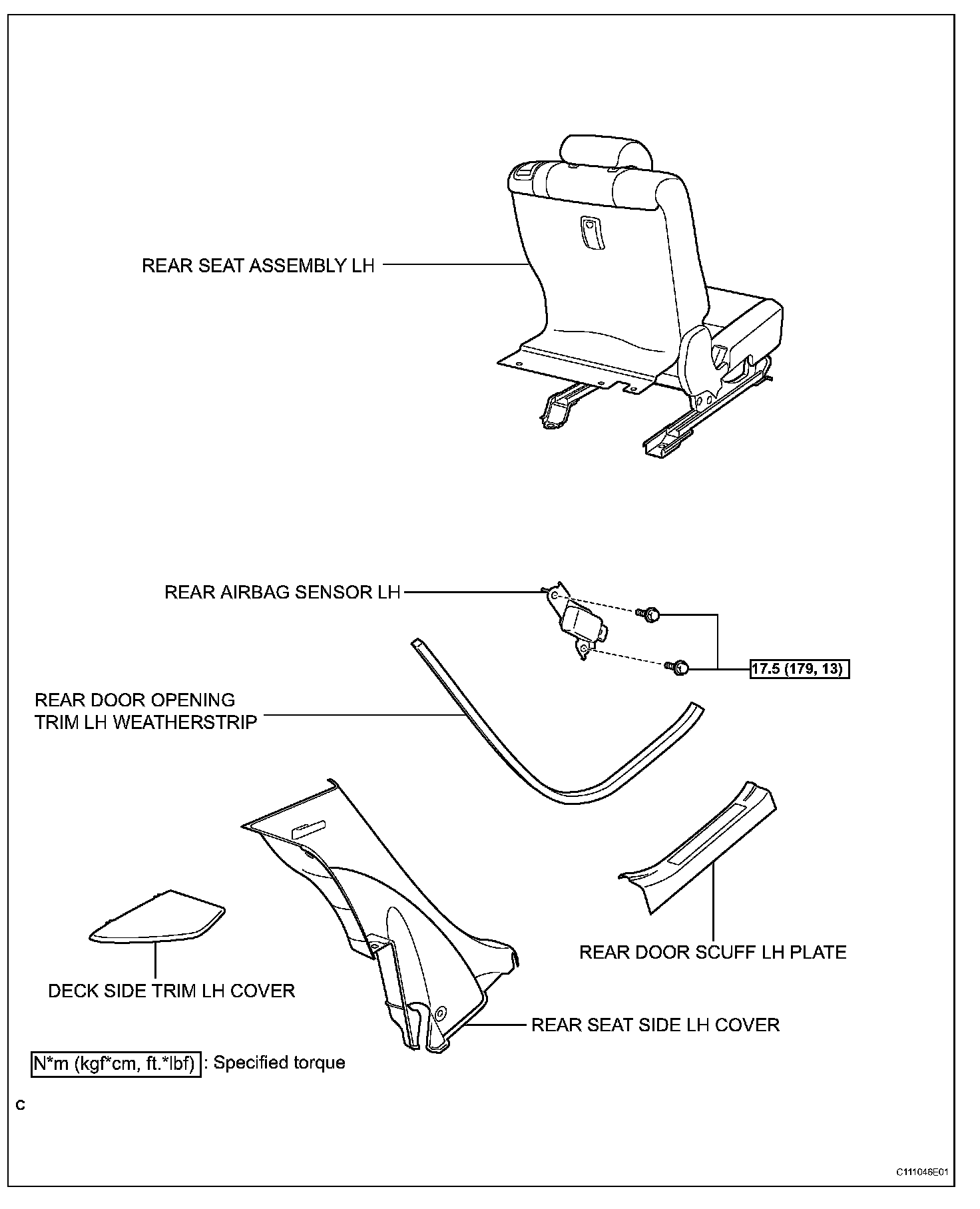 REAR SEAT ASSEMBLY LH

REAR AIRBAG SENSOR LH

17.5 (179, 13)

REAR DOOR OPENING TRIM LH WEATHERSTRIP

REAR DOOR SCUFF LH PLATE

DECK SIDE TRIM LH COVER

REAR SEAT SIDE LH COVER

N*m (kgf*cm, ft.*lbf) : Specified torque

C

C111046E01