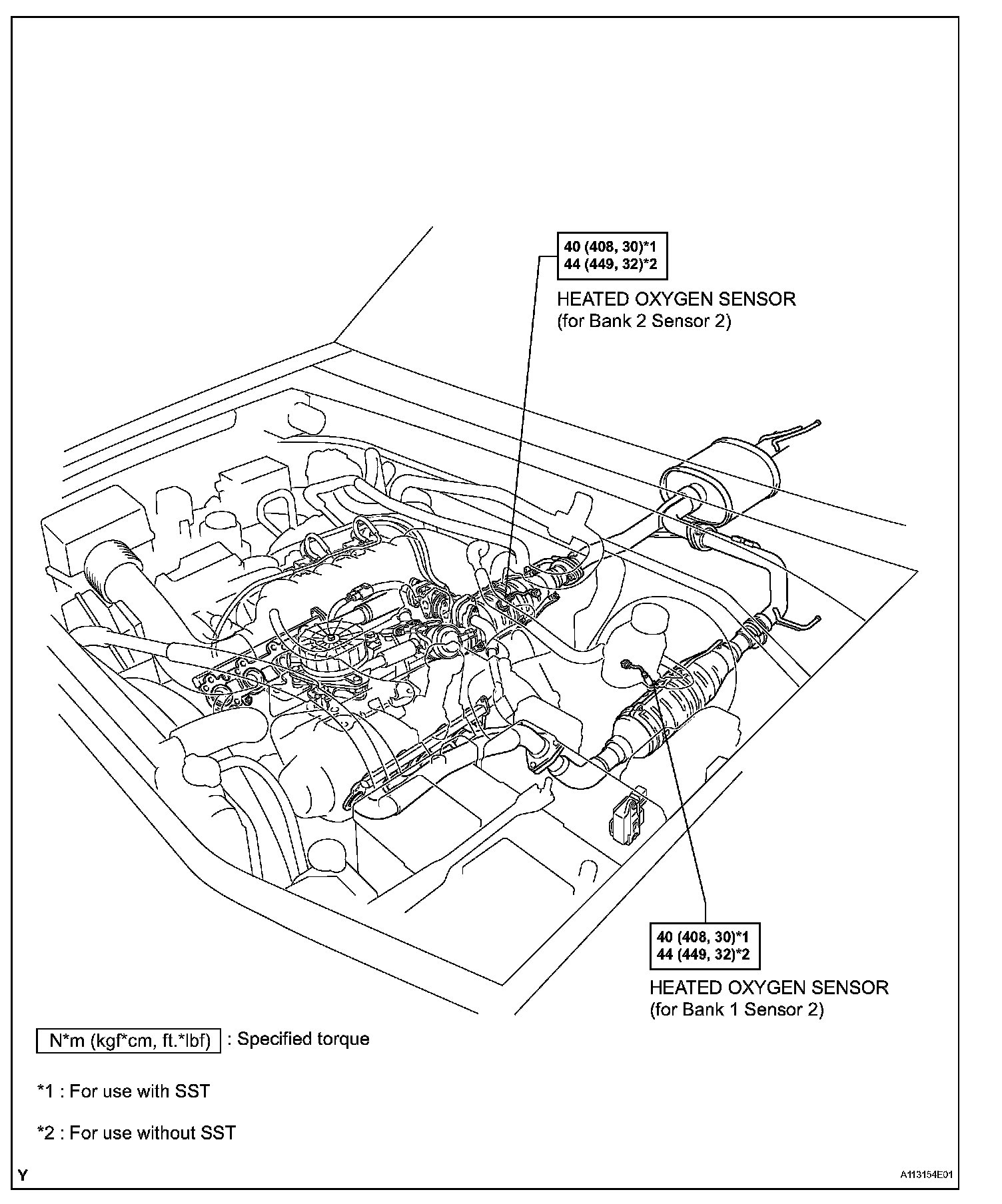 40 (408, 30)*1
44 (449, 32)*2

HEATED OXYGEN SENSOR
(for Bank 2 Sensor 2)

40 (408, 30)*1
44 (449, 32)*2

HEATED OXYGEN SENSOR
(for Bank 1 Sensor 2)

N*m (kgf*cm, ft.*lbf) : Specified torque

*1 : For use with SST

*2 : For use without SST

Y

A113154E01