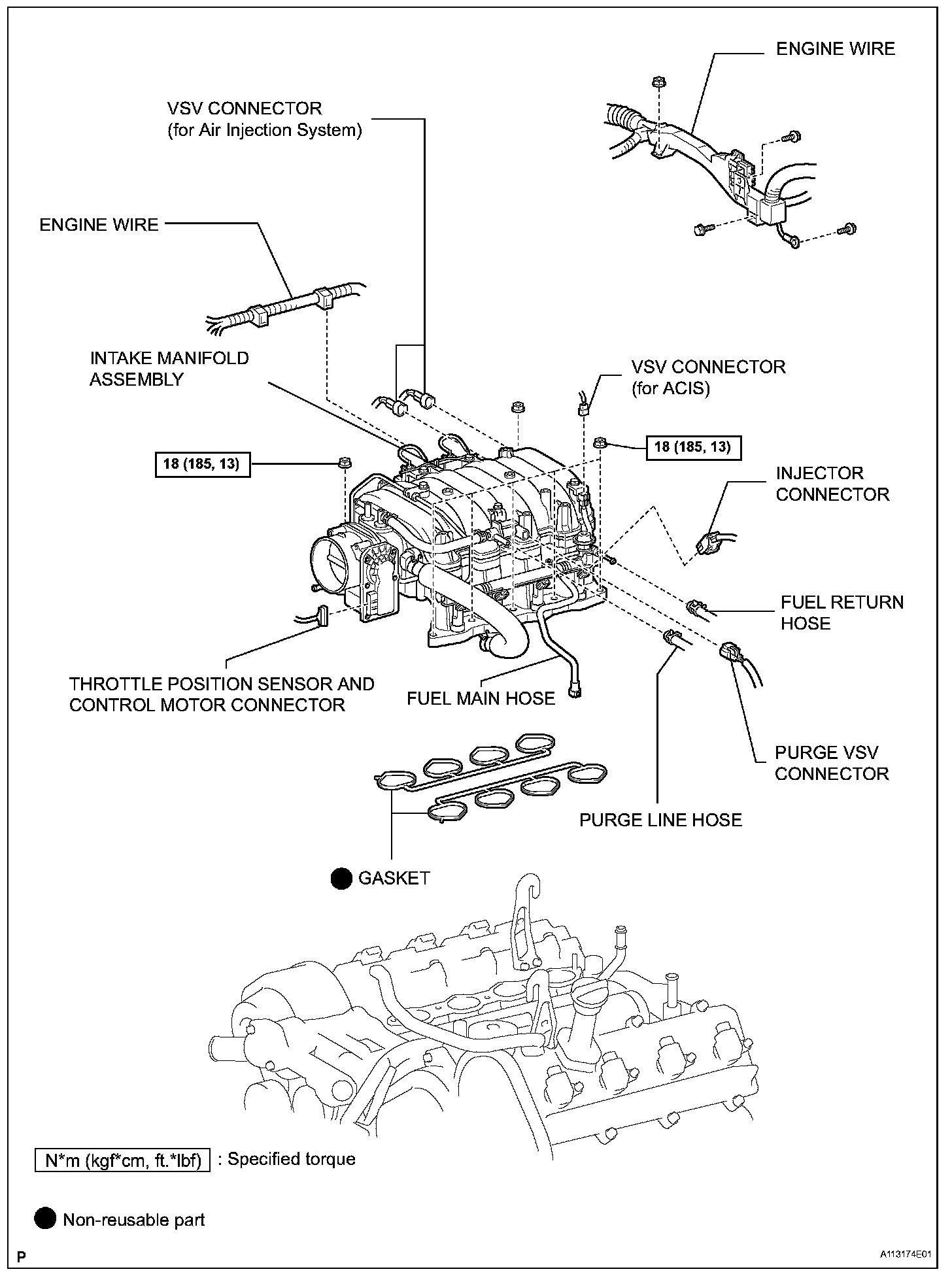 ENGINE WIRE

VSV CONNECTOR
(for Air Injection System)

ENGINE WIRE

INTAKE MANIFOLD
ASSEMBLY

VSV CONNECTOR
(for ACIS)

18 (185, 13)

18 (185, 13)

INJECTOR
CONNECTOR

FUEL RETURN
HOSE

THROTTLE POSITION SENSOR AND
CONTROL MOTOR CONNECTOR

FUEL MAIN HOSE

PURGE VSV
CONNECTOR

PURGE LINE HOSE

GASKET

N*m (kgf*cm, ft.*lbf) : Specified torque

Non-reusable part

P

A113174E01