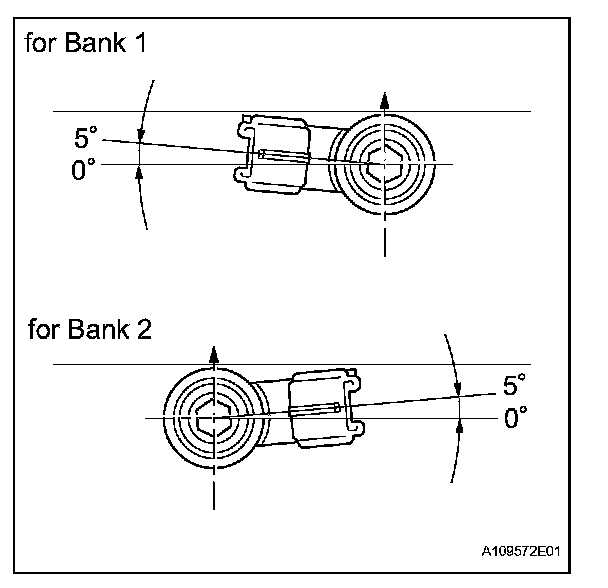 for Bank 1

5°
0°

for Bank 2

5°
0°

A109572E01