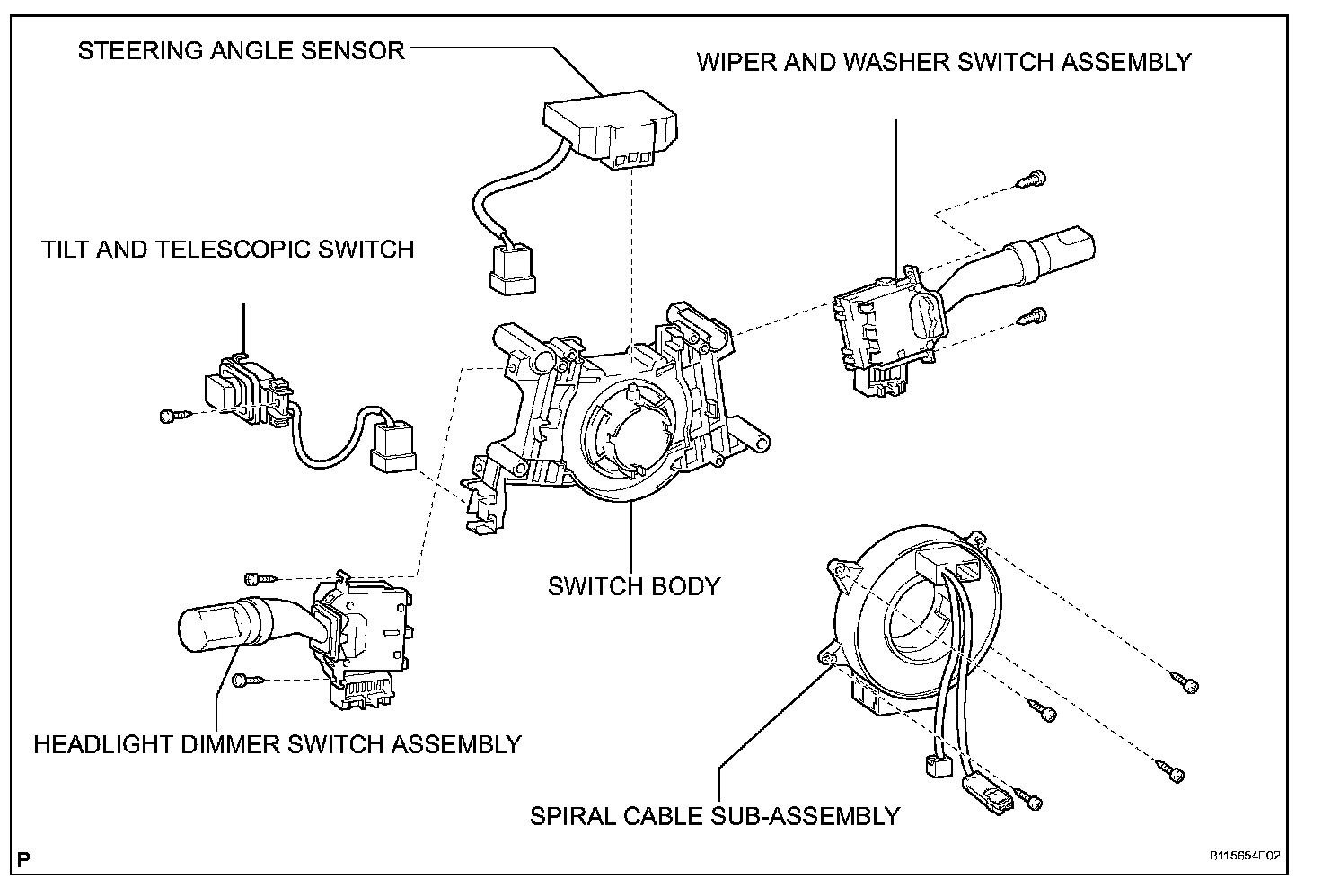 STEERING ANGLE SENSOR

WIPER AND WASHER SWITCH ASSEMBLY

TILT AND TELESCOPIC SWITCH

SWITCH BODY

HEADLIGHT DIMMER SWITCH ASSEMBLY

SPIRAL CABLE SUB-ASSEMBLY

P

B115654E02