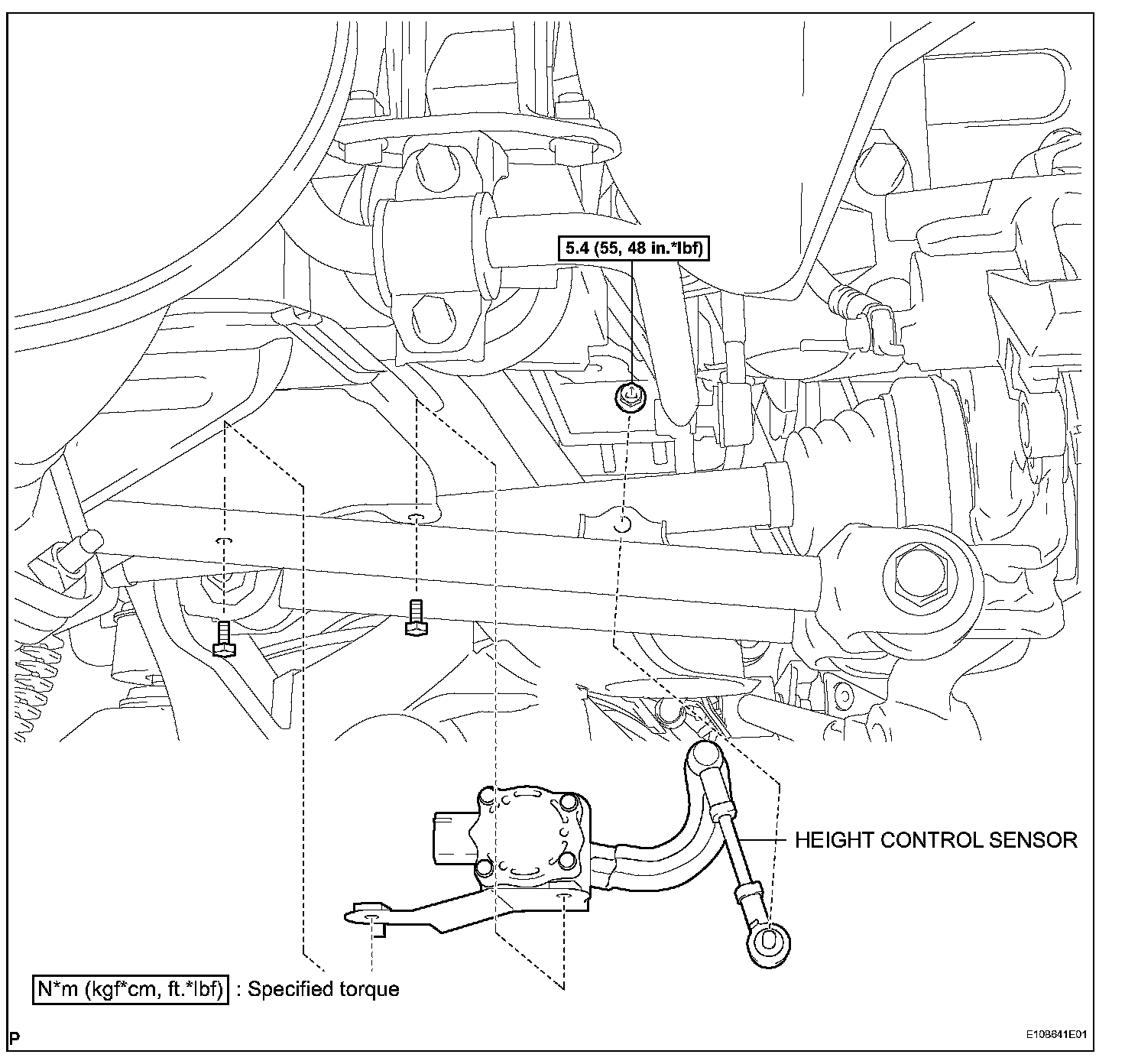 5.4 (55, 48 in.*lbf)

HEIGHT CONTROL SENSOR

N*m (kgf*cm, ft.*lbf) : Specified torque

P

E108641E01