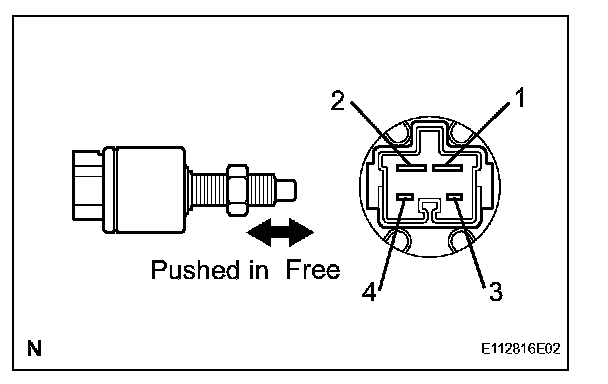 2
1
Pushed in Free
4
3
N
E112816E02