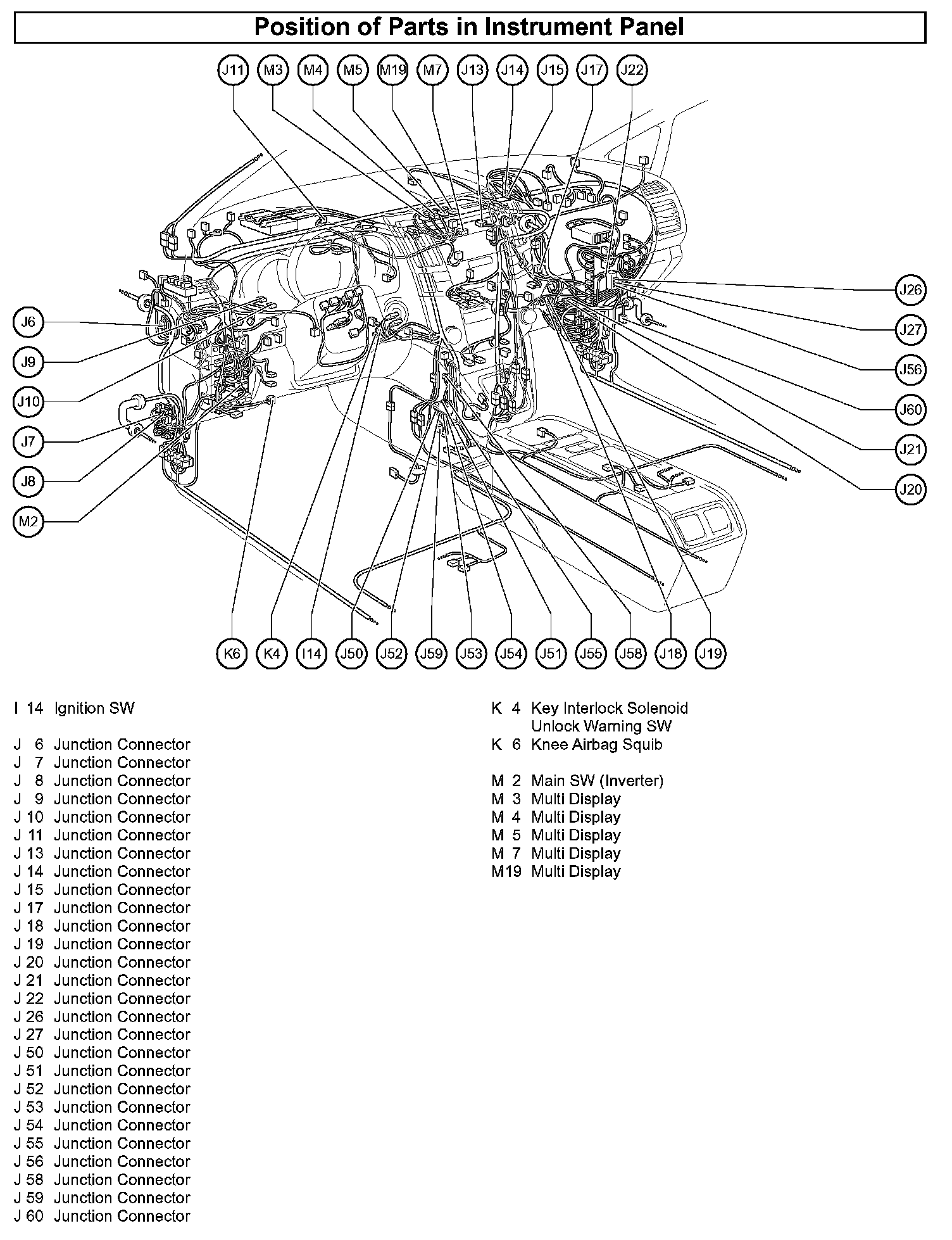 Position of Parts in Instrument Panel

J11 M3 M4 M5 M19 M7 J13 J14 J15 J17 J22

J6
J9
J10
J7
J8
M2

J26
J27
J56
J60
J21
J20

K6 K4 I14 J50 J52 J59 J53 J54 J51 J55 J58 J18 J19

I 14 Ignition SW

J 6 Junction Connector
J 7 Junction Connector
J 8 Junction Connector
J 9 Junction Connector
J 10 Junction Connector
J 11 Junction Connector
J 13 Junction Connector
J 14 Junction Connector
J 15 Junction Connector
J 17 Junction Connector
J 18 Junction Connector
J 19 Junction Connector
J 20 Junction Connector
J 21 Junction Connector
J 22 Junction Connector
J 26 Junction Connector
J 27 Junction Connector
J 50 Junction Connector
J 51 Junction Connector
J 52 Junction Connector
J 53 Junction Connector
J 54 Junction Connector
J 55 Junction Connector
J 56 Junction Connector
J 58 Junction Connector
J 59 Junction Connector
J 60 Junction Connector

K 4 Key Interlock Solenoid
Unlock Warning SW
K 6 Knee Airbag Squib

M 2 Main SW (Inverter)
M 3 Multi Display
M 4 Multi Display
M 5 Multi Display
M 7 Multi Display
M19 Multi Display