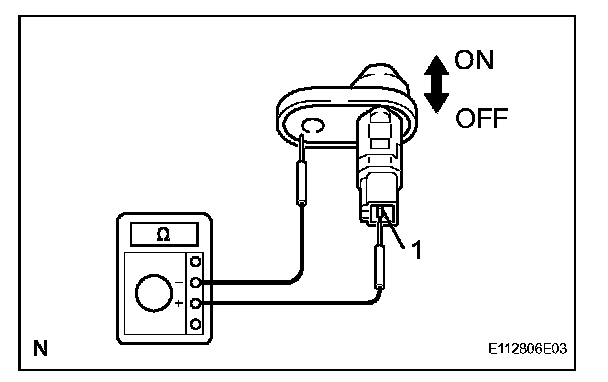 ON
OFF
Ω
−
+
1
N
E112806E03