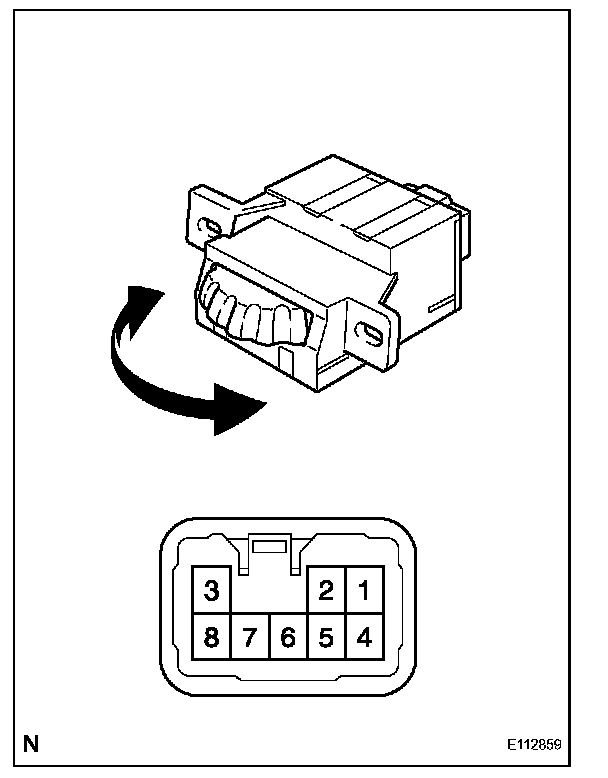 3 2 1
8 7 6 5 4

N

E112859