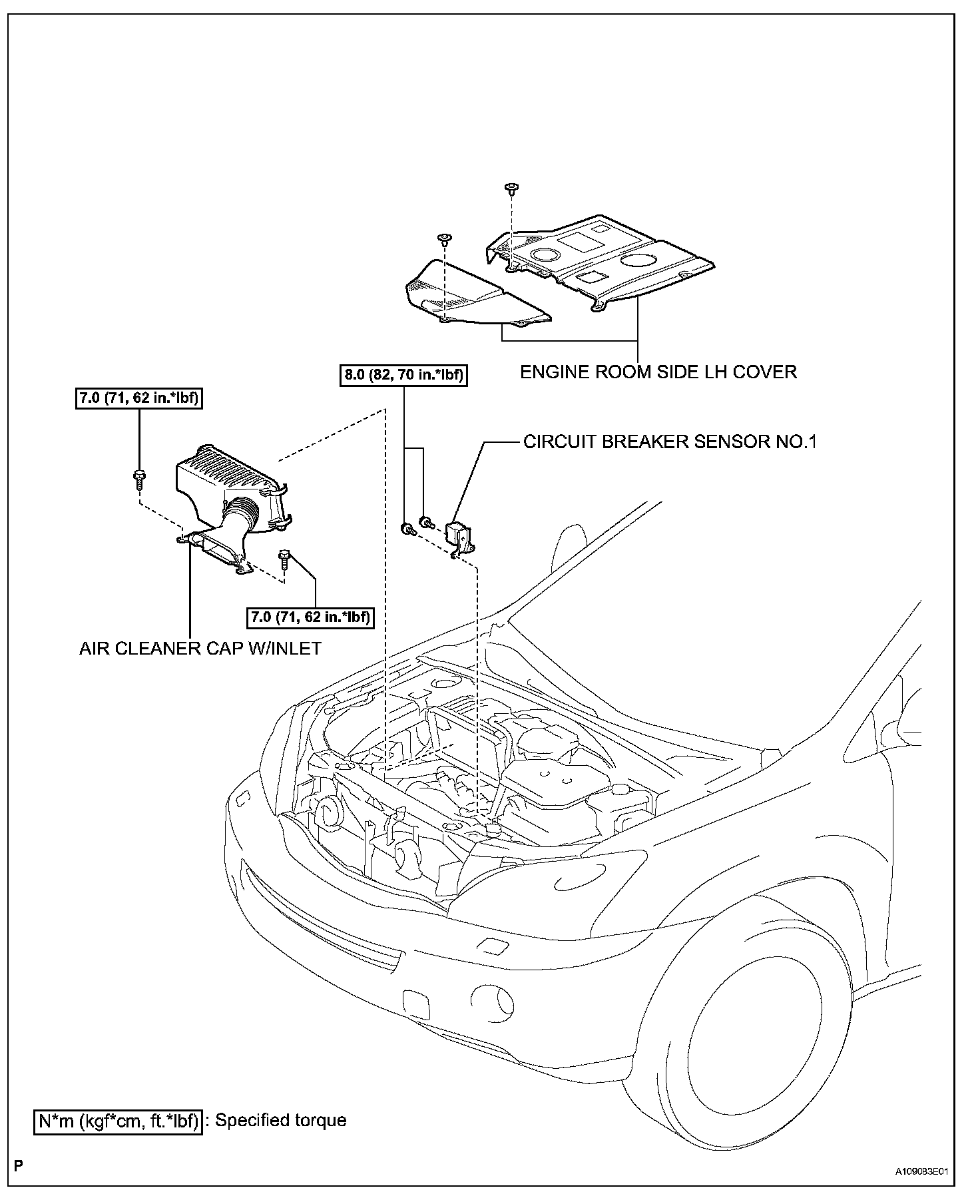 ENGINE ROOM SIDE LH COVER

8.0 (82, 70 in.*lbf)

7.0 (71, 62 in.*lbf)

CIRCUIT BREAKER SENSOR NO.1

7.0 (71, 62 in.*lbf)

AIR CLEANER CAP W/INLET

N*m (kgf*cm, ft.*lbf) : Specified torque

P

A109083E01