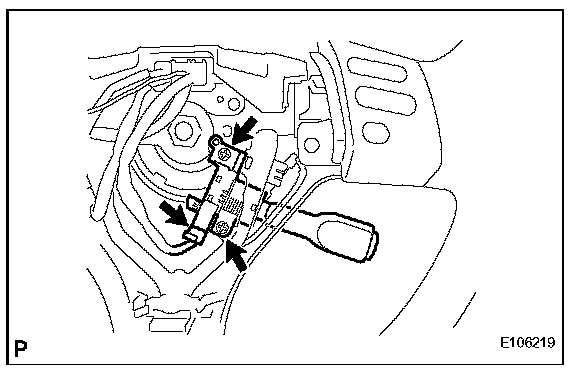 P

E106219