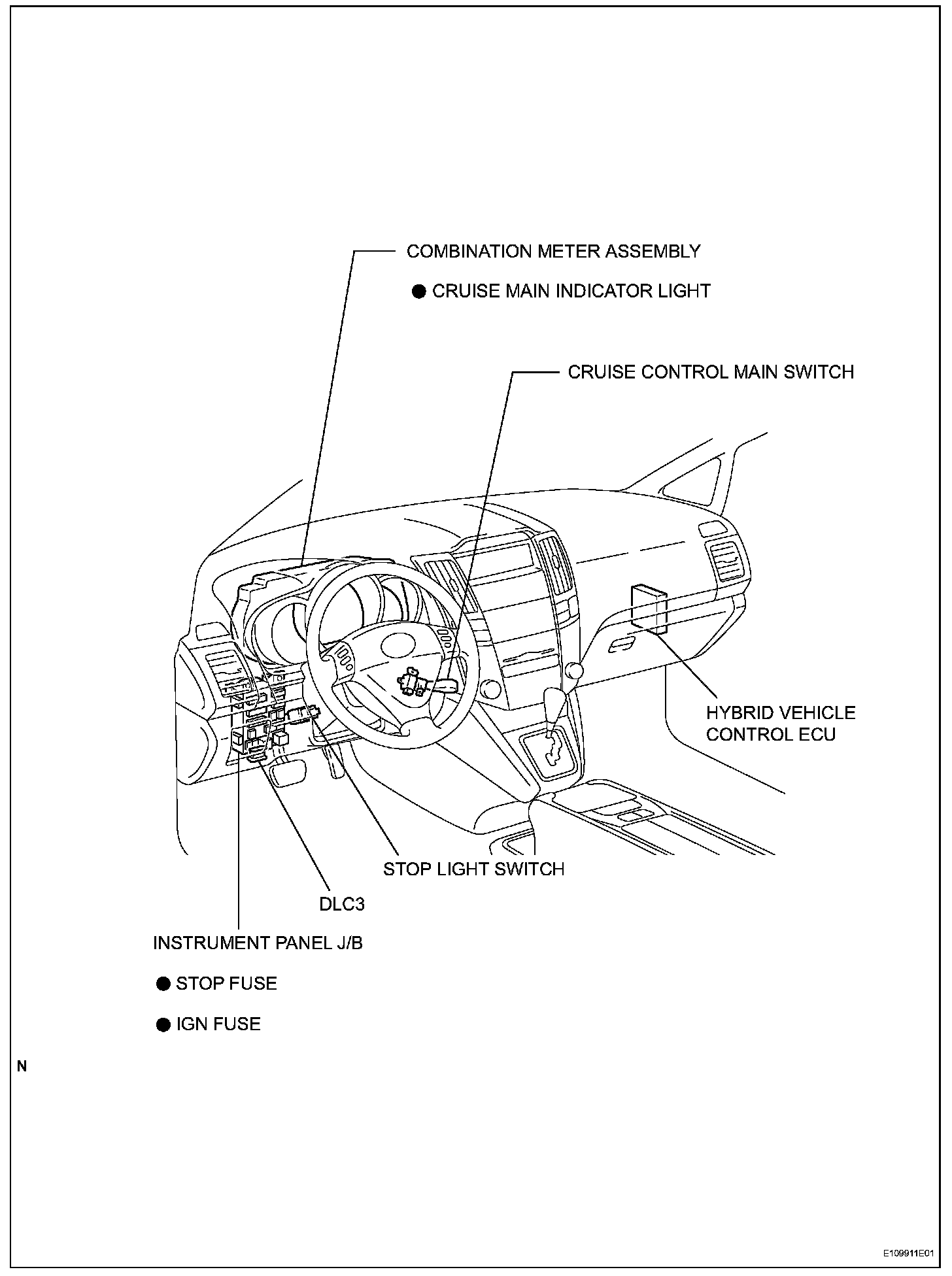 COMBINATION METER ASSEMBLY

● CRUISE MAIN INDICATOR LIGHT

CRUISE CONTROL MAIN SWITCH

HYBRID VEHICLE CONTROL ECU

STOP LIGHT SWITCH

DLC3

INSTRUMENT PANEL J/B

● STOP FUSE

● IGN FUSE

N

E109911E01