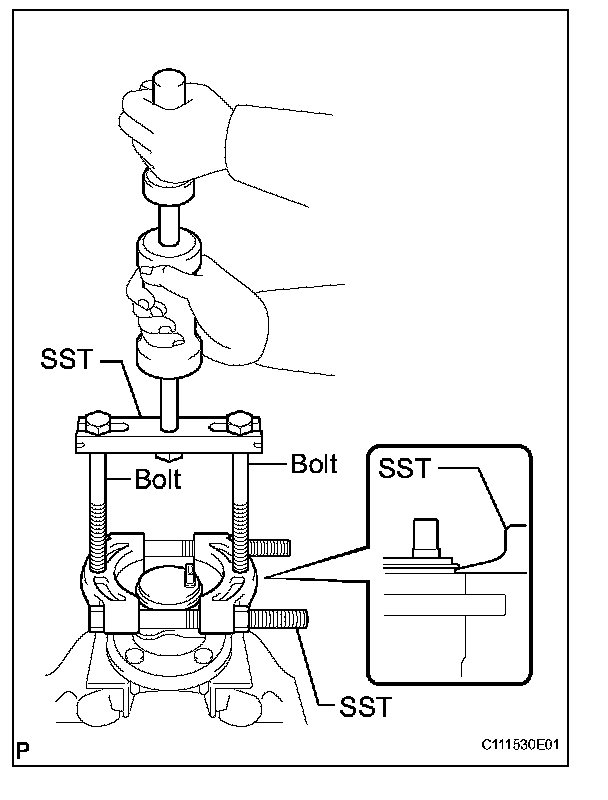 SST

Bolt

Bolt

SST

SST

P

C111530E01