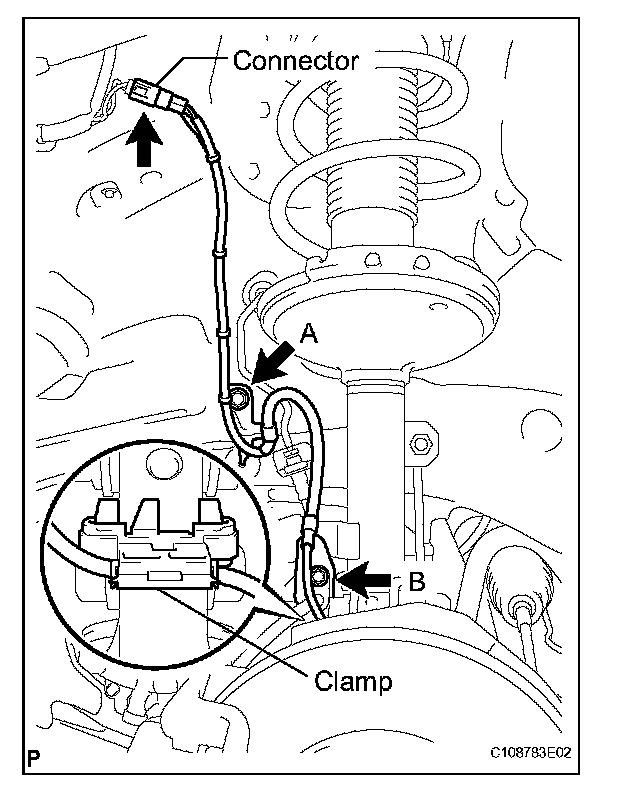 Connector

A

B

Clamp

P

C108783E02