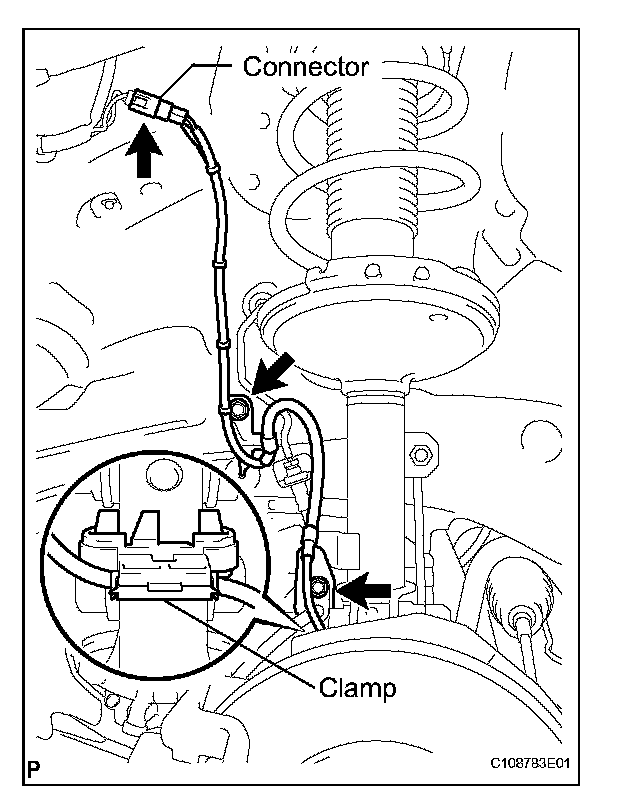 Connector

Clamp

P

C108783E01