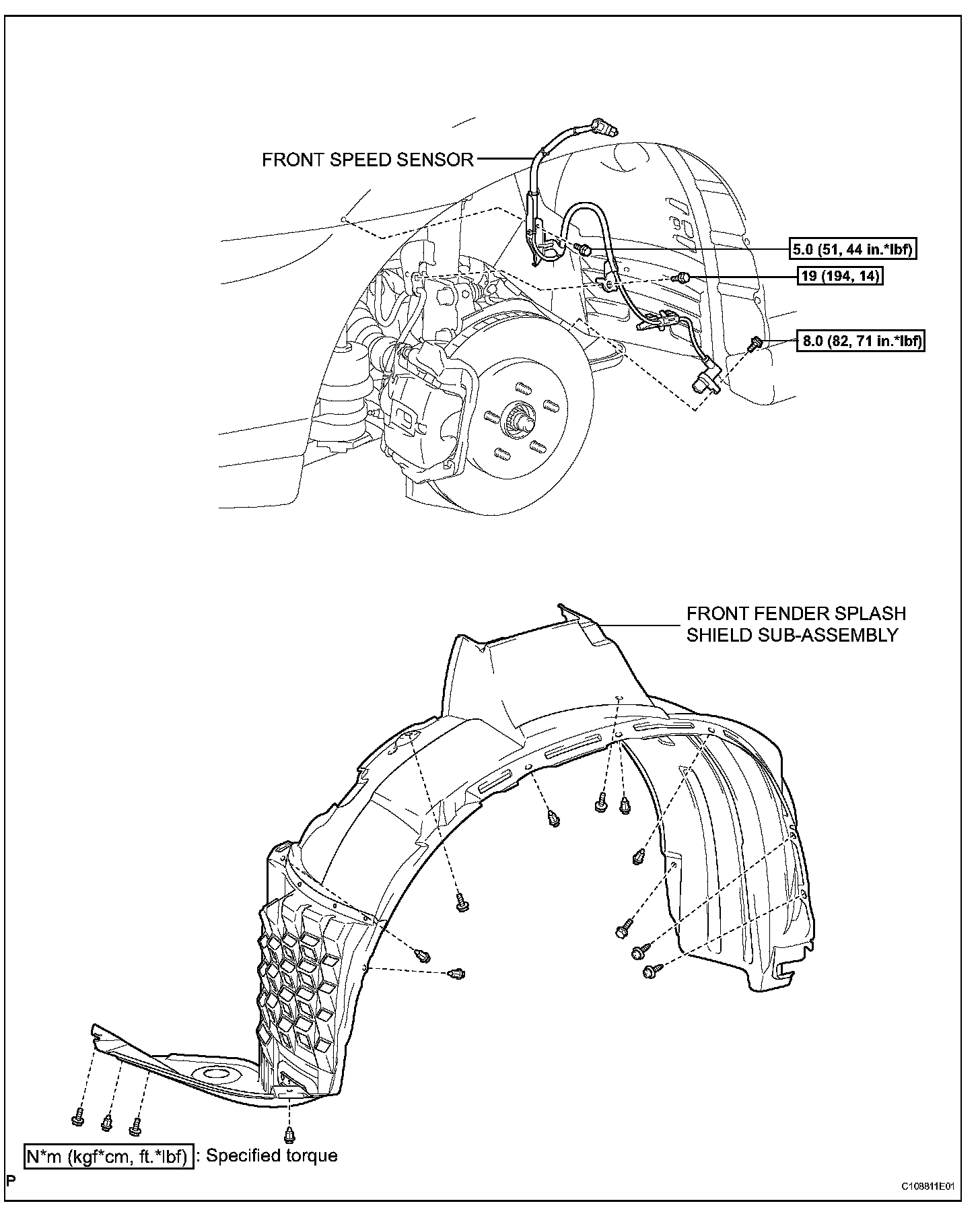 FRONT SPEED SENSOR

5.0 (51, 44 in.*lbf)

19 (194, 14)

8.0 (82, 71 in.*lbf)

FRONT FENDER SPLASH SHIELD SUB-ASSEMBLY

N*m (kgf*cm, ft.*lbf) : Specified torque

P

C108811E01