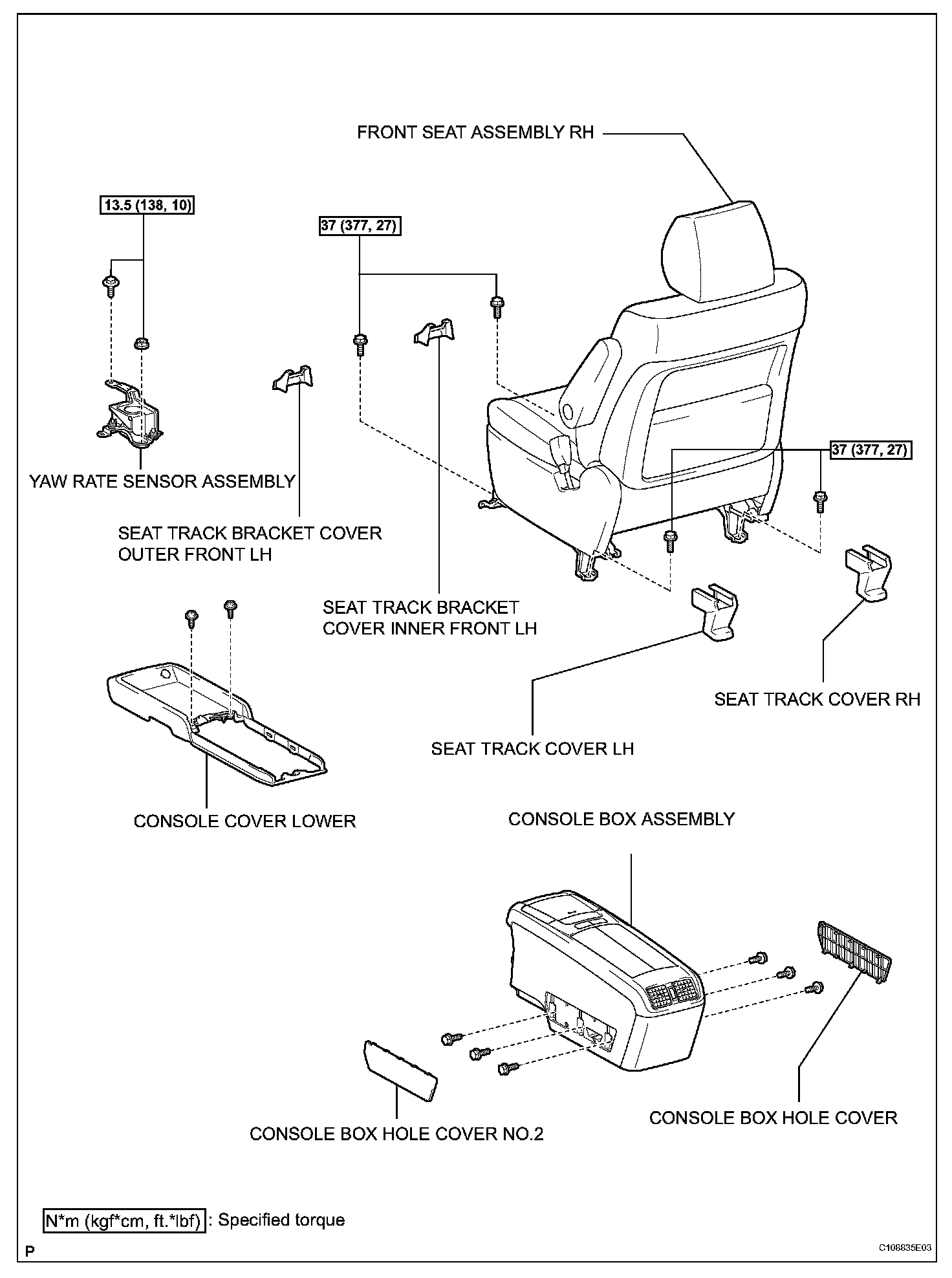 FRONT SEAT ASSEMBLY RH

13.5 (138, 10)

37 (377, 27)

37 (377, 27)

YAW RATE SENSOR ASSEMBLY

SEAT TRACK BRACKET COVER OUTER FRONT LH

SEAT TRACK BRACKET COVER INNER FRONT LH

SEAT TRACK COVER RH

SEAT TRACK COVER LH

CONSOLE COVER LOWER

CONSOLE BOX ASSEMBLY

CONSOLE BOX HOLE COVER

CONSOLE BOX HOLE COVER NO.2

N*m (kgf*cm, ft.*lbf) : Specified torque

P

C108835E03