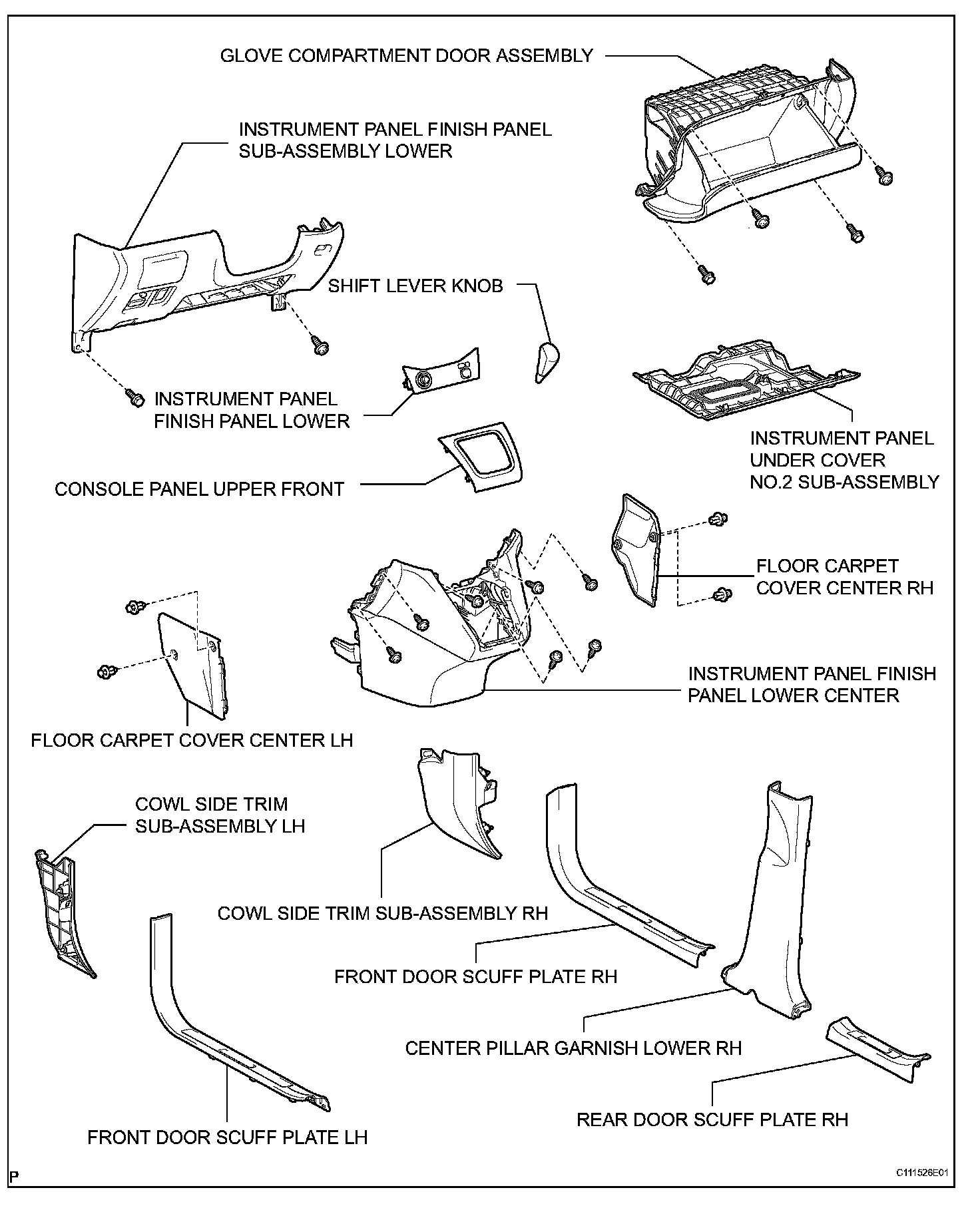 GLOVE COMPARTMENT DOOR ASSEMBLY

INSTRUMENT PANEL FINISH PANEL SUB-ASSEMBLY LOWER

SHIFT LEVER KNOB

INSTRUMENT PANEL FINISH PANEL LOWER

INSTRUMENT PANEL UNDER COVER NO.2 SUB-ASSEMBLY

CONSOLE PANEL UPPER FRONT

FLOOR CARPET COVER CENTER RH

INSTRUMENT PANEL FINISH PANEL LOWER CENTER

FLOOR CARPET COVER CENTER LH

COWL SIDE TRIM SUB-ASSEMBLY LH

COWL SIDE TRIM SUB-ASSEMBLY RH

FRONT DOOR SCUFF PLATE RH

CENTER PILLAR GARNISH LOWER RH

REAR DOOR SCUFF PLATE RH

FRONT DOOR SCUFF PLATE LH

P

C111526E01