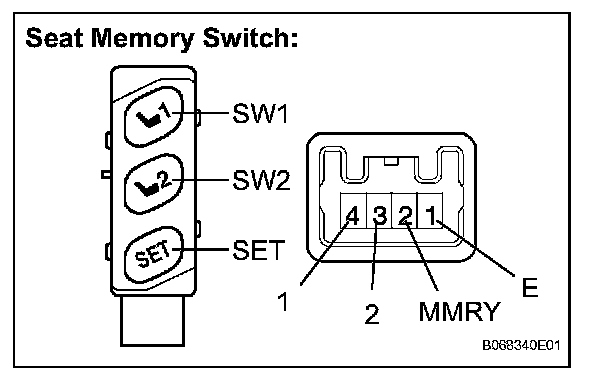 Seat Memory Switch:

1
SW1

2
SW2

SET
SET

4 3 2 1

1
2
MMRY
E

B068340E01