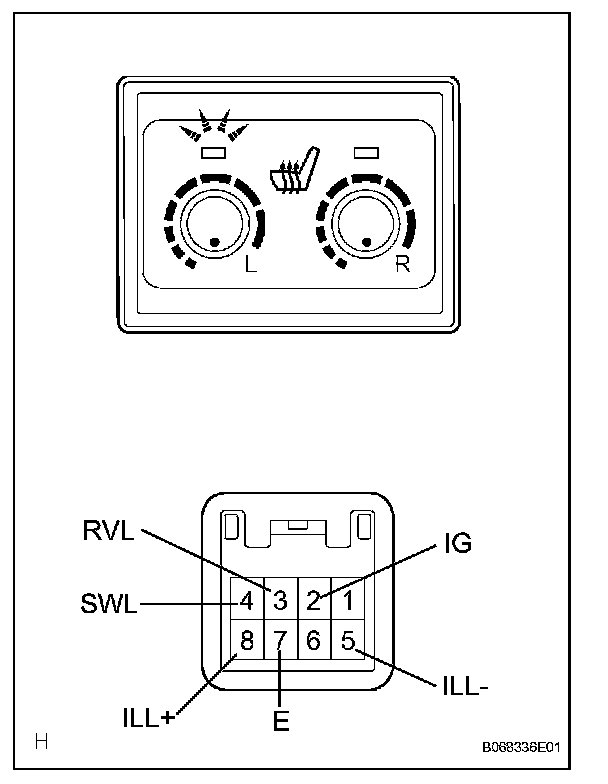 L
R

RVL
IG
SWL
4 3 2 1
8 7 6 5
ILL-
ILL+
E

H
B068336E01