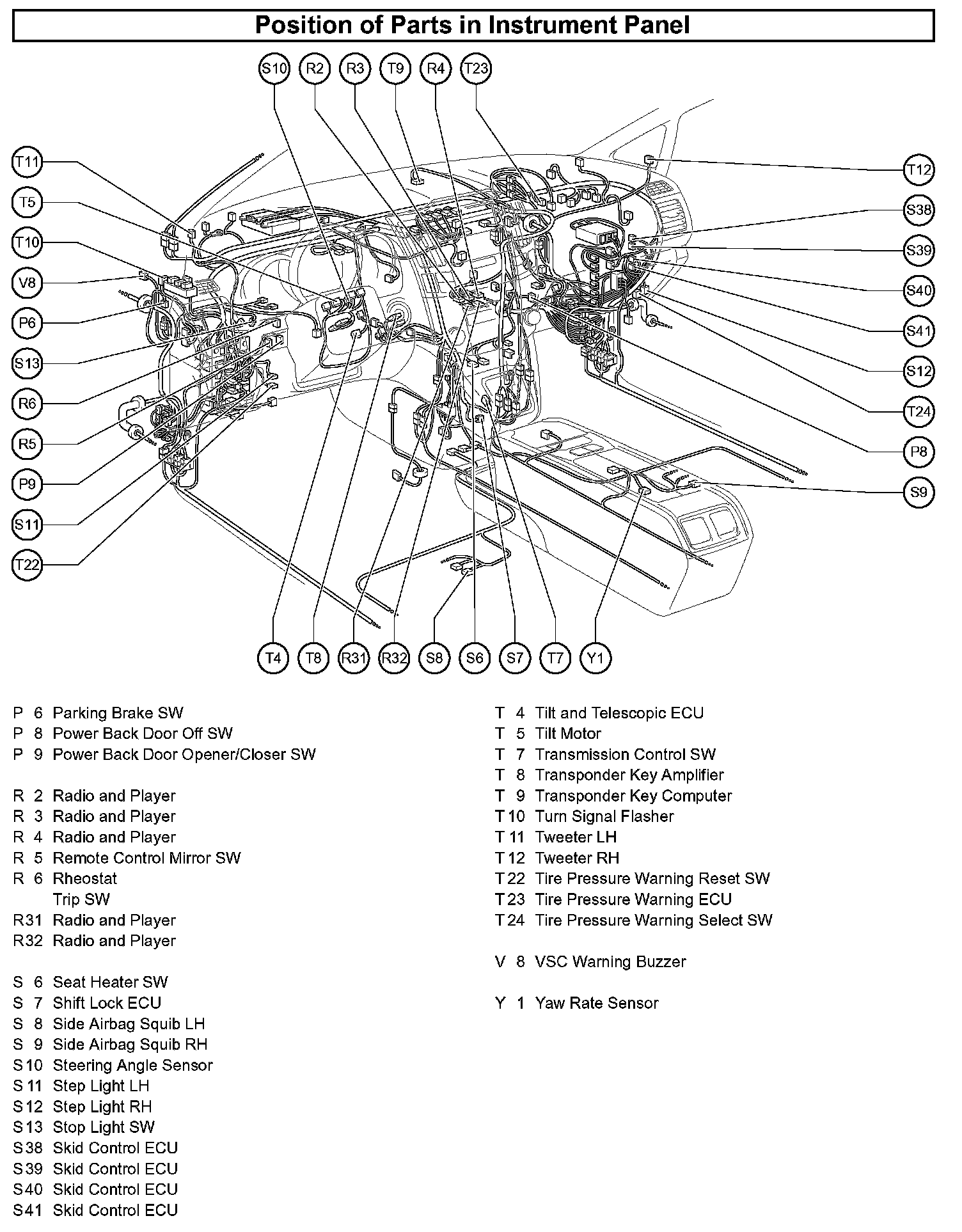 Position of Parts in Instrument Panel

S10 R2 R3 T9 R4 T23

T11
T5
T10
V8
P6
S13
R6
R5
P9
S11
T22

T12
S38
S39
S40
S41
S12
T24
P8
S9

T4 T8 R31 R32 S8 S6 S7 T7 Y1

P 6 Parking Brake SW
P 8 Power Back Door Off SW
P 9 Power Back Door Opener/Closer SW

R 2 Radio and Player
R 3 Radio and Player
R 4 Radio and Player
R 5 Remote Control Mirror SW
R 6 Rheostat
Trip SW
R31 Radio and Player
R32 Radio and Player

S 6 Seat Heater SW
S 7 Shift Lock ECU
S 8 Side Airbag Squib LH
S 9 Side Airbag Squib RH
S10 Steering Angle Sensor
S11 Step Light LH
S12 Step Light RH
S13 Stop Light SW
S38 Skid Control ECU
S39 Skid Control ECU
S40 Skid Control ECU
S41 Skid Control ECU

T 4 Tilt and Telescopic ECU
T 5 Tilt Motor
T 7 Transmission Control SW
T 8 Transponder Key Amplifier
T 9 Transponder Key Computer
T10 Turn Signal Flasher
T11 Tweeter LH
T12 Tweeter RH
T22 Tire Pressure Warning Reset SW
T23 Tire Pressure Warning ECU
T24 Tire Pressure Warning Select SW

V 8 VSC Warning Buzzer

Y 1 Yaw Rate Sensor