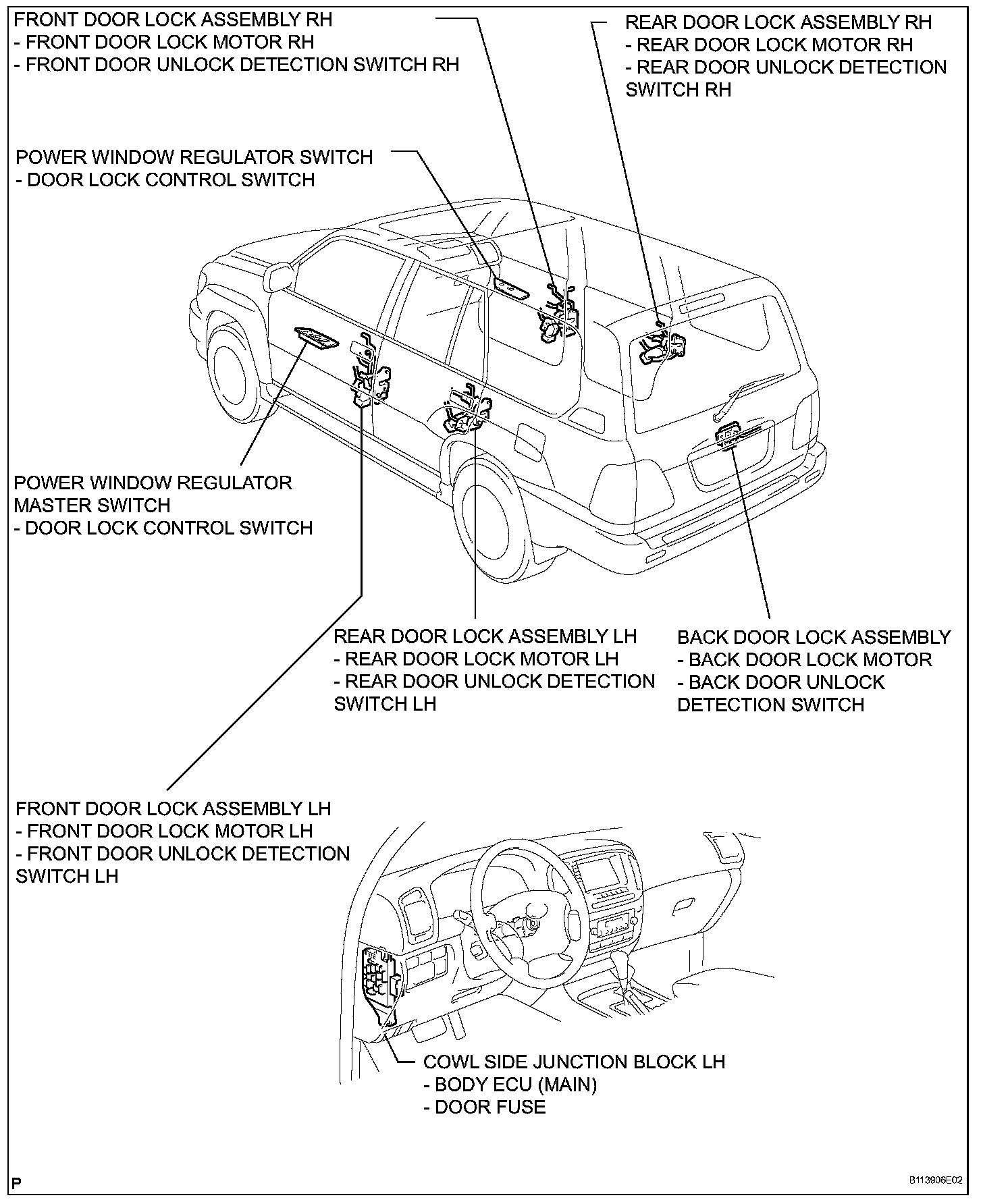 FRONT DOOR LOCK ASSEMBLY RH
- FRONT DOOR LOCK MOTOR RH
- FRONT DOOR UNLOCK DETECTION SWITCH RH

REAR DOOR LOCK ASSEMBLY RH
- REAR DOOR LOCK MOTOR RH
- REAR DOOR UNLOCK DETECTION SWITCH RH

POWER WINDOW REGULATOR SWITCH
- DOOR LOCK CONTROL SWITCH

POWER WINDOW REGULATOR MASTER SWITCH
- DOOR LOCK CONTROL SWITCH

REAR DOOR LOCK ASSEMBLY LH
- REAR DOOR LOCK MOTOR LH
- REAR DOOR UNLOCK DETECTION SWITCH LH

BACK DOOR LOCK ASSEMBLY
- BACK DOOR LOCK MOTOR
- BACK DOOR UNLOCK DETECTION SWITCH

FRONT DOOR LOCK ASSEMBLY LH
- FRONT DOOR LOCK MOTOR LH
- FRONT DOOR UNLOCK DETECTION SWITCH LH

COWL SIDE JUNCTION BLOCK LH
- BODY ECU (MAIN)
- DOOR FUSE

P

B113906E02