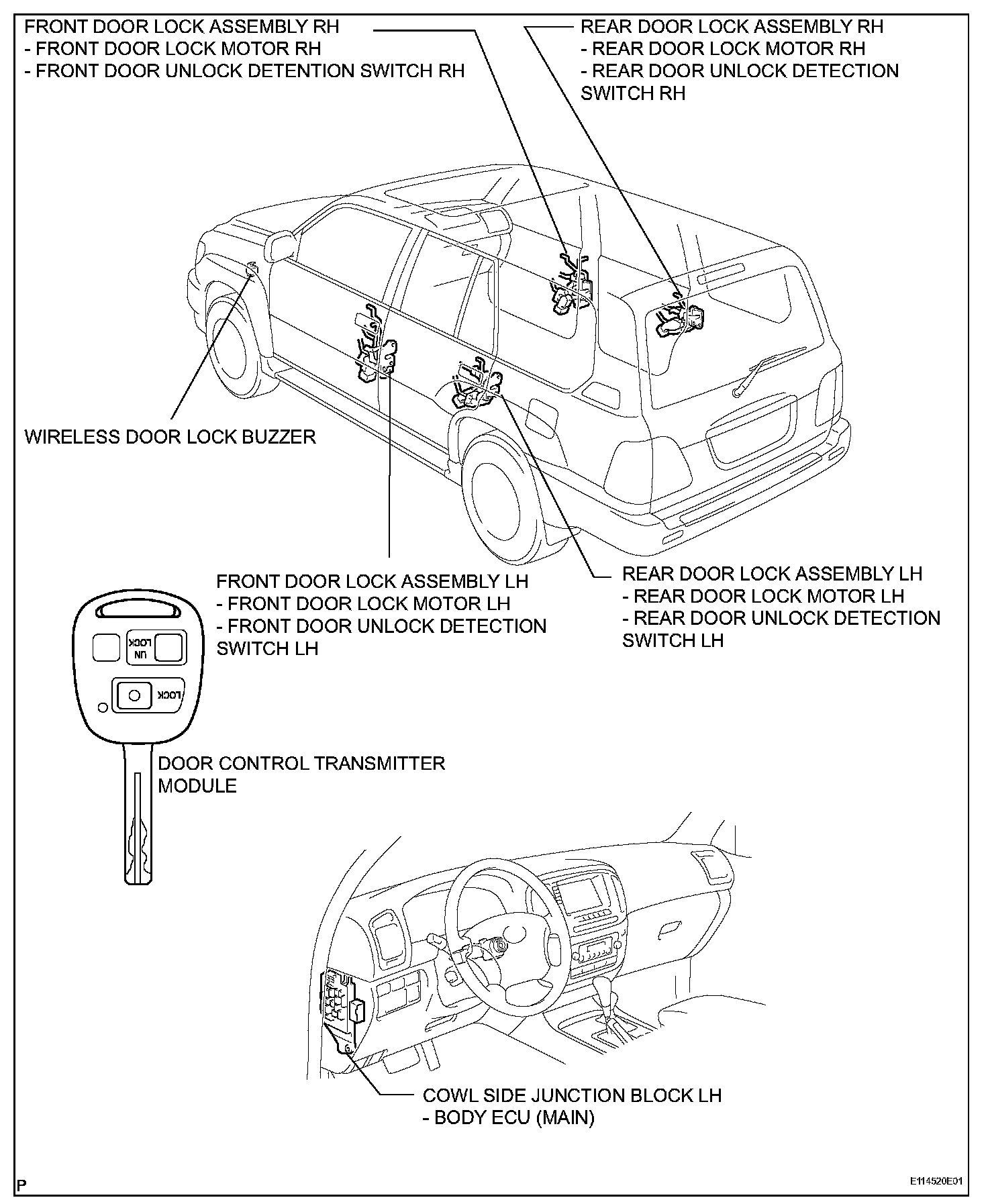 FRONT DOOR LOCK ASSEMBLY RH
- FRONT DOOR LOCK MOTOR RH
- FRONT DOOR UNLOCK DETENTION SWITCH RH

REAR DOOR LOCK ASSEMBLY RH
- REAR DOOR LOCK MOTOR RH
- REAR DOOR UNLOCK DETECTION SWITCH RH

WIRELESS DOOR LOCK BUZZER

FRONT DOOR LOCK ASSEMBLY LH
- FRONT DOOR LOCK MOTOR LH
- FRONT DOOR UNLOCK DETECTION SWITCH LH

REAR DOOR LOCK ASSEMBLY LH
- REAR DOOR LOCK MOTOR LH
- REAR DOOR UNLOCK DETECTION SWITCH LH

UN LOCK

LOCK

DOOR CONTROL TRANSMITTER MODULE

COWL SIDE JUNCTION BLOCK LH
- BODY ECU (MAIN)

P

E114520E01