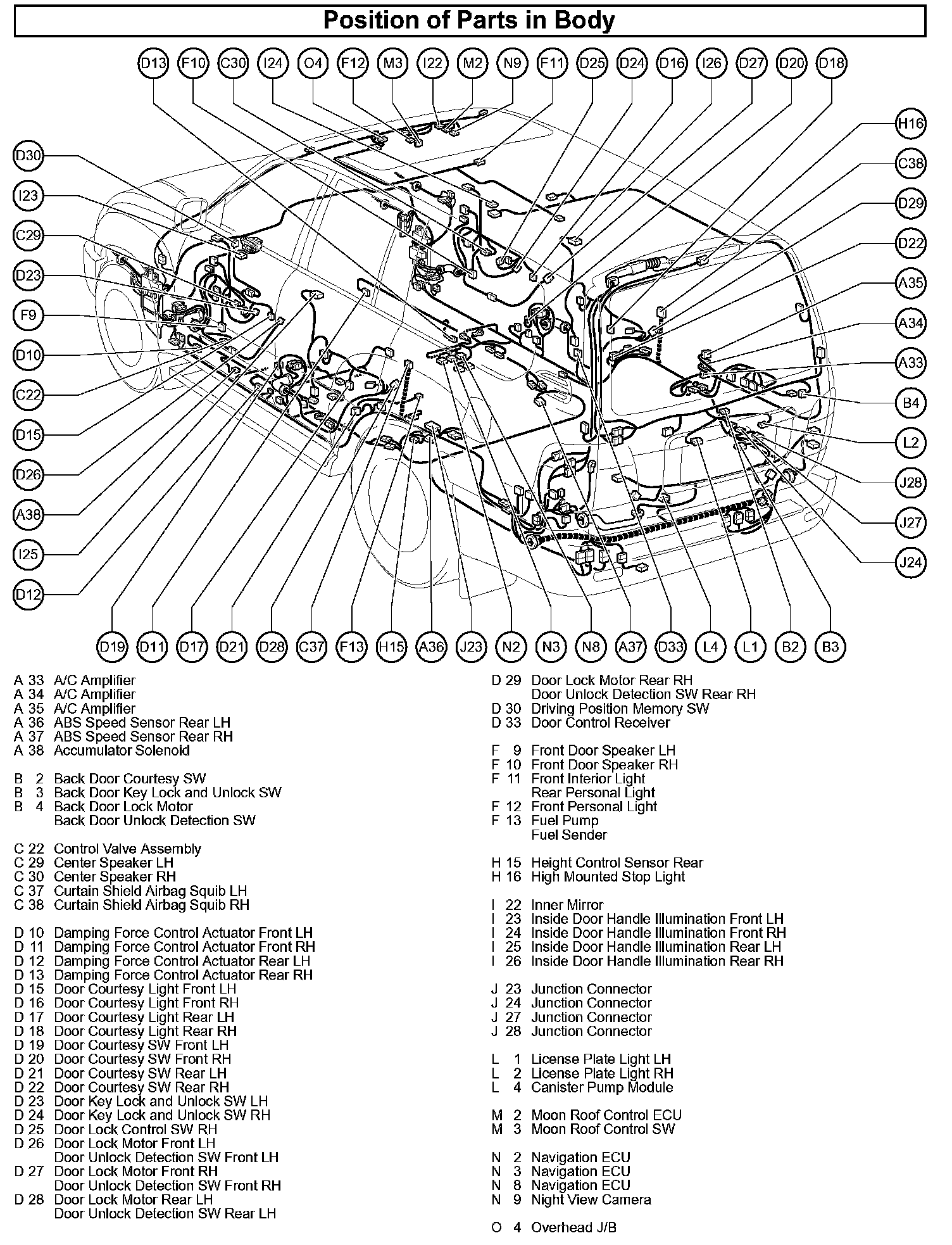 Position of Parts in Body

D13 F10 C30 I24 O4 F12 M3 I22 M2 N9 F11 D25 D24 D16 I26 D27 D20 D18

D30 I23 C29 D23 F9 D10 C22 D15 D26 A38 I25 D12

H16 C38 D29 D22 A35 A34 A33 B4 L2 J28 J27 J24

D19 D11 D17 D21 D28 C37 F13 H15 A36 J23 N2 N3 N8 A37 D33 L4 L1 B2 B3

A 33 A/C Amplifier
A 34 A/C Amplifier
A 35 A/C Amplifier
A 36 ABS Speed Sensor Rear LH
A 37 ABS Speed Sensor Rear RH
A 38 Accumulator Solenoid

B 2 Back Door Courtesy SW
B 3 Back Door Key Lock and Unlock SW
B 4 Back Door Lock Motor
Back Door Unlock Detection SW

C 22 Control Valve Assembly
C 29 Center Speaker LH
C 30 Center Speaker RH
C 37 Curtain Shield Airbag Squib LH
C 38 Curtain Shield Airbag Squib RH

D 10 Damping Force Control Actuator Front LH
D 11 Damping Force Control Actuator Front RH
D 12 Damping Force Control Actuator Rear LH
D 13 Damping Force Control Actuator Rear RH
D 15 Door Courtesy Light Front LH
D 16 Door Courtesy Light Front RH
D 17 Door Courtesy Light Rear LH
D 18 Door Courtesy Light Rear RH
D 19 Door Courtesy SW Front LH
D 20 Door Courtesy SW Front RH
D 21 Door Courtesy SW Rear LH
D 22 Door Courtesy SW Rear RH
D 23 Door Key Lock and Unlock SW LH
D 24 Door Key Lock and Unlock SW RH
D 25 Door Lock Control SW RH
D 26 Door Lock Motor Front LH
Door Unlock Detection SW Front LH
D 27 Door Lock Motor Front RH
Door Unlock Detection SW Front RH
D 28 Door Lock Motor Rear LH
Door Unlock Detection SW Rear LH

D 29 Door Lock Motor Rear RH
Door Unlock Detection SW Rear RH
D 30 Driving Position Memory SW
D 33 Door Control Receiver

F 9 Front Door Speaker LH
F 10 Front Door Speaker RH
F 11 Front Interior Light
Rear Personal Light
F 12 Front Personal Light
F 13 Fuel Pump
Fuel Sender

H 15 Height Control Sensor Rear
H 16 High Mounted Stop Light

I 22 Inner Mirror
I 23 Inside Door Handle Illumination Front LH
I 24 Inside Door Handle Illumination Front RH
I 25 Inside Door Handle Illumination Rear LH
I 26 Inside Door Handle Illumination Rear RH

J 23 Junction Connector
J 24 Junction Connector
J 27 Junction Connector
J 28 Junction Connector

L 1 License Plate Light LH
L 2 License Plate Light RH
L 4 Canister Pump Module

M 2 Moon Roof Control ECU
M 3 Moon Roof Control SW

N 2 Navigation ECU
N 3 Navigation ECU
N 8 Navigation ECU
N 9 Night View Camera

O 4 Overhead J/B