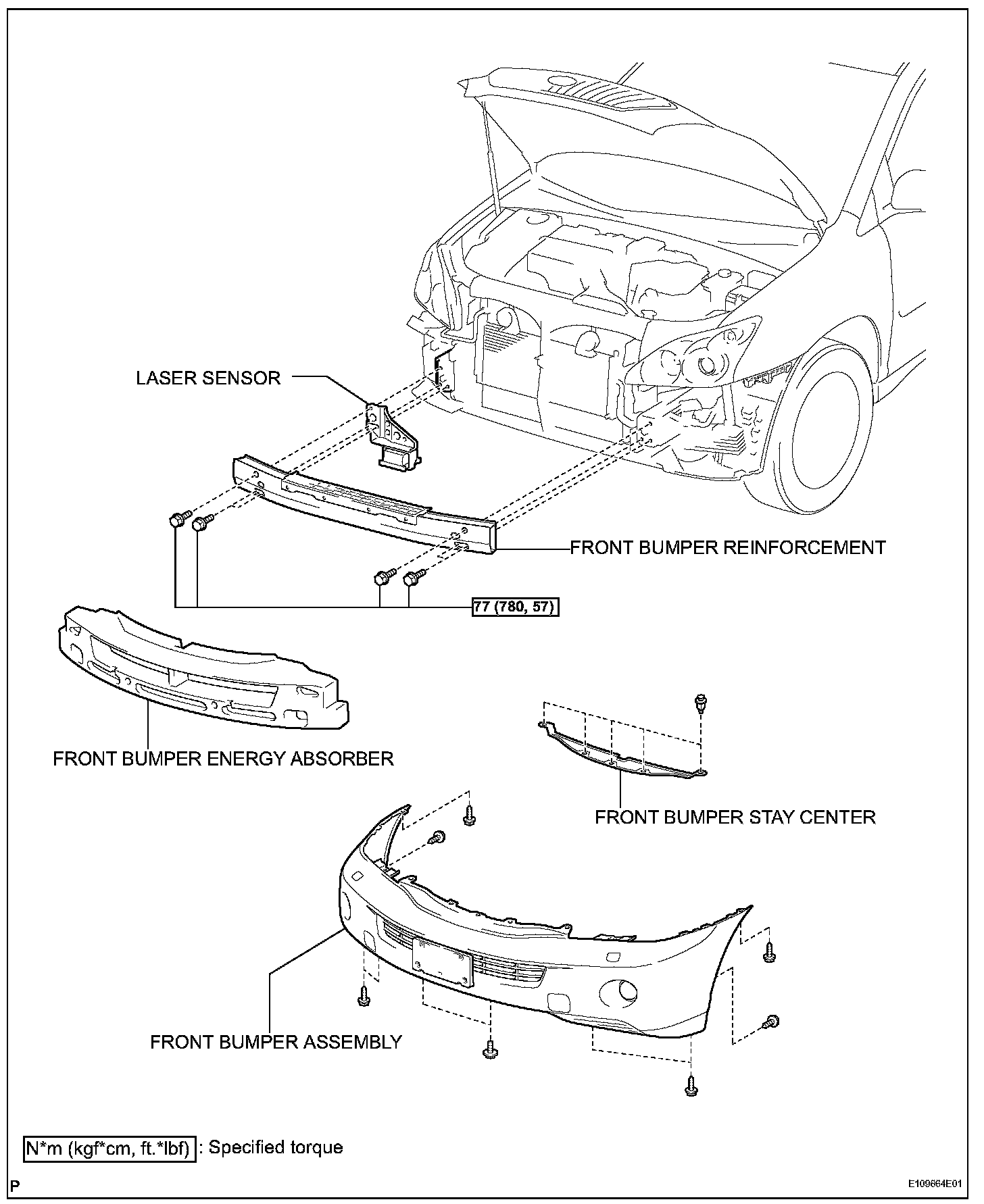 LASER SENSOR

FRONT BUMPER REINFORCEMENT

77 (780, 57)

FRONT BUMPER ENERGY ABSORBER

FRONT BUMPER STAY CENTER

FRONT BUMPER ASSEMBLY

N*m (kgf*cm, ft.*lbf) : Specified torque

P

E109664E01