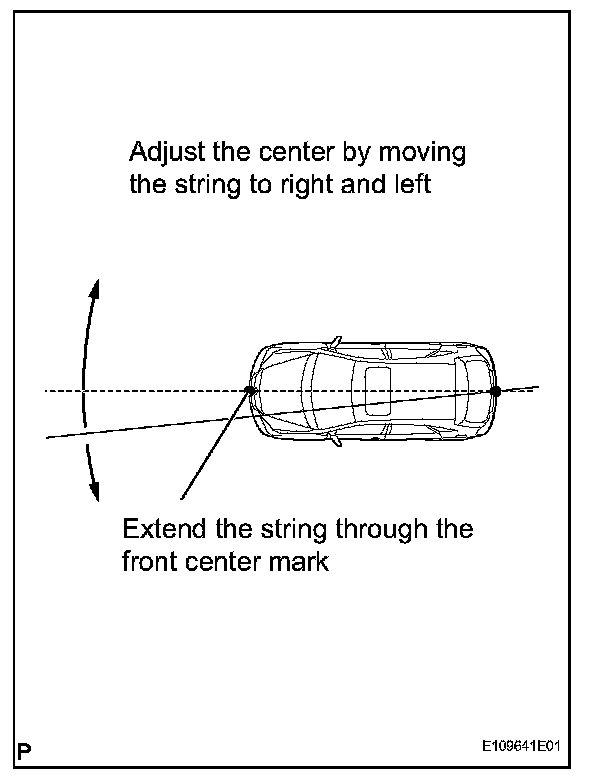 Adjust the center by moving the string to right and left

Extend the string through the front center mark

P

E109641E01