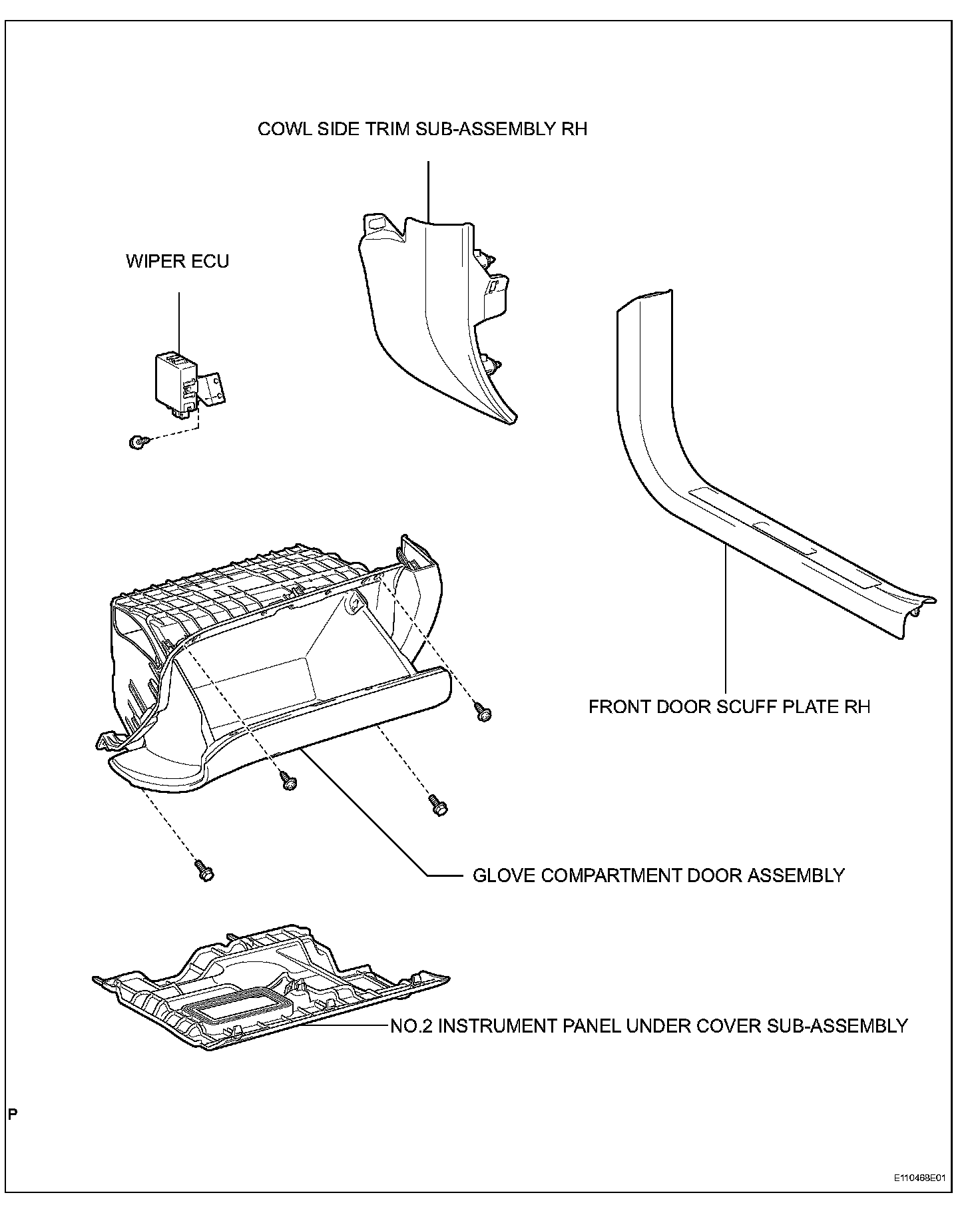 COWL SIDE TRIM SUB-ASSEMBLY RH

WIPER ECU

FRONT DOOR SCUFF PLATE RH

GLOVE COMPARTMENT DOOR ASSEMBLY

NO.2 INSTRUMENT PANEL UNDER COVER SUB-ASSEMBLY

P

E110468E01