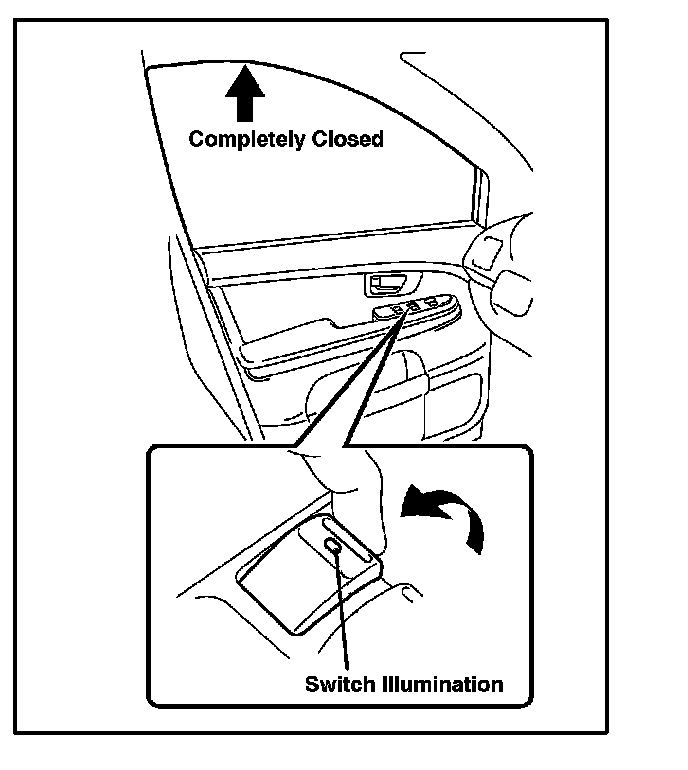 Completely Closed

Switch Illumination