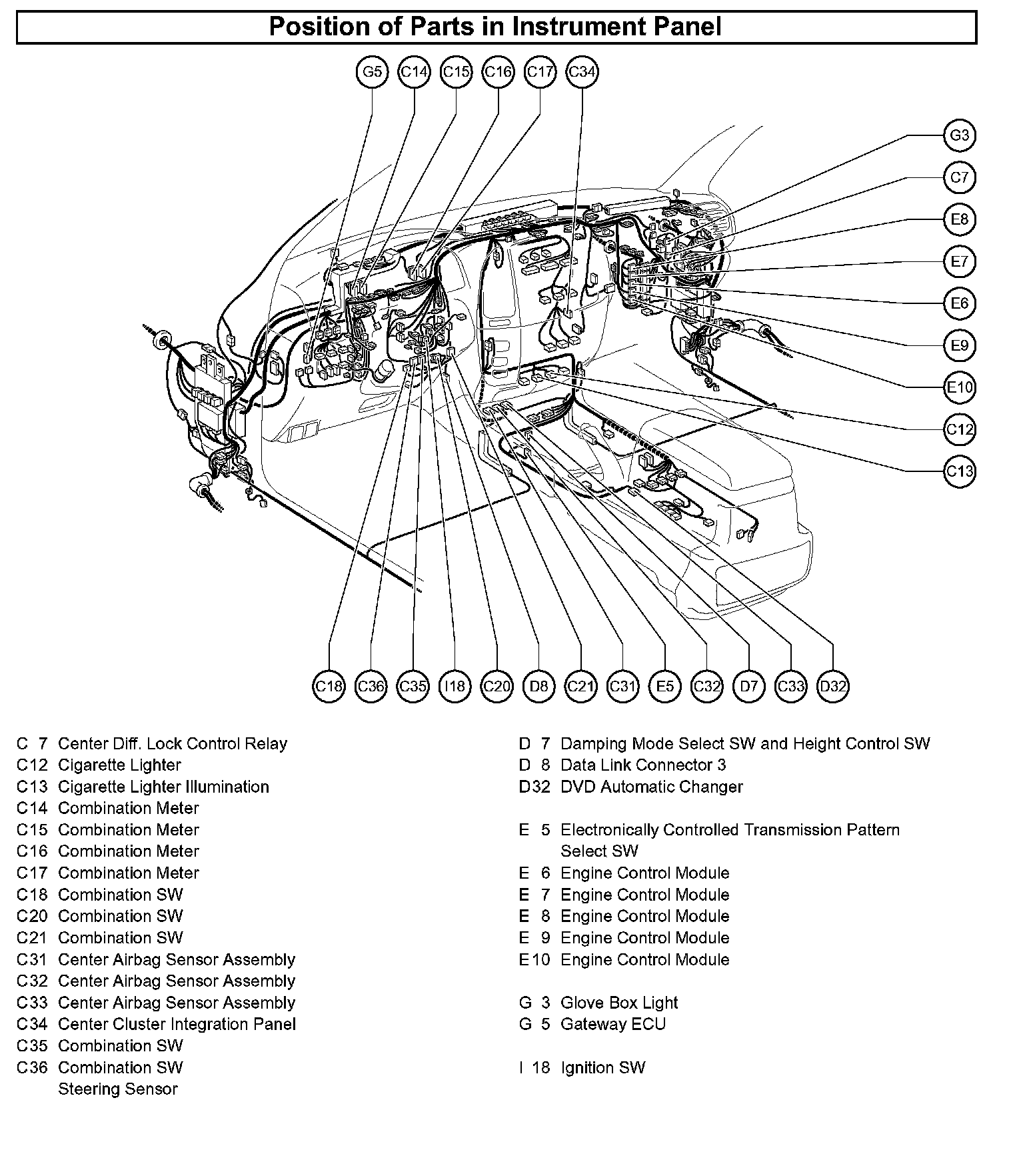 Position of Parts in Instrument Panel

G5 C14 C15 C16 C17 C34

G3
C7
E8
E7
E6
E9
E10
C12
C13

C18 C36 C35 I18 C20 D8 C21 C31 E5 C32 D7 C33 D32

C 7 Center Diff. Lock Control Relay
C12 Cigarette Lighter
C13 Cigarette Lighter Illumination
C14 Combination Meter
C15 Combination Meter
C16 Combination Meter
C17 Combination Meter
C18 Combination SW
C20 Combination SW
C21 Combination SW
C31 Center Airbag Sensor Assembly
C32 Center Airbag Sensor Assembly
C33 Center Airbag Sensor Assembly
C34 Center Cluster Integration Panel
C35 Combination SW
C36 Combination SW
Steering Sensor

D 7 Damping Mode Select SW and Height Control SW
D 8 Data Link Connector 3
D32 DVD Automatic Changer

E 5 Electronically Controlled Transmission Pattern Select SW
E 6 Engine Control Module
E 7 Engine Control Module
E 8 Engine Control Module
E 9 Engine Control Module
E10 Engine Control Module

G 3 Glove Box Light
G 5 Gateway ECU

I 18 Ignition SW