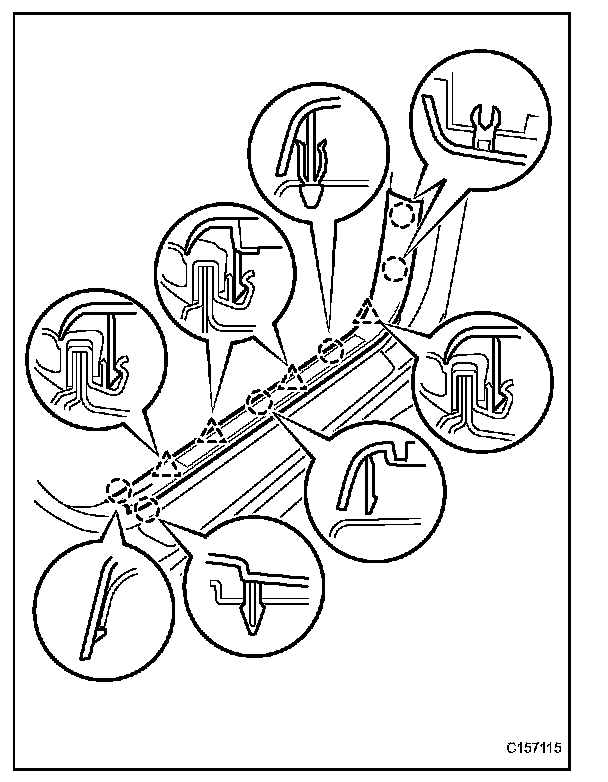 C157115