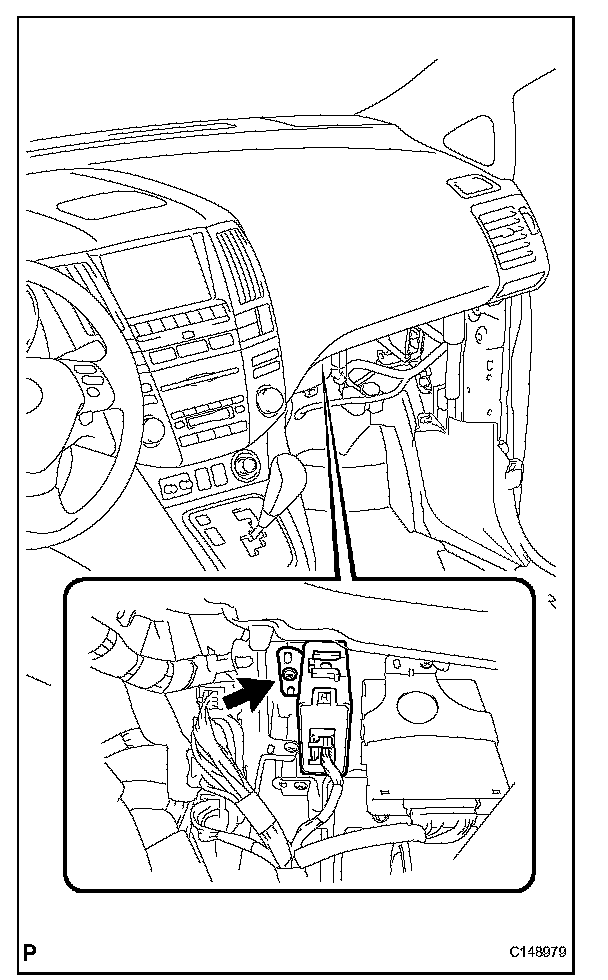 P

C148979