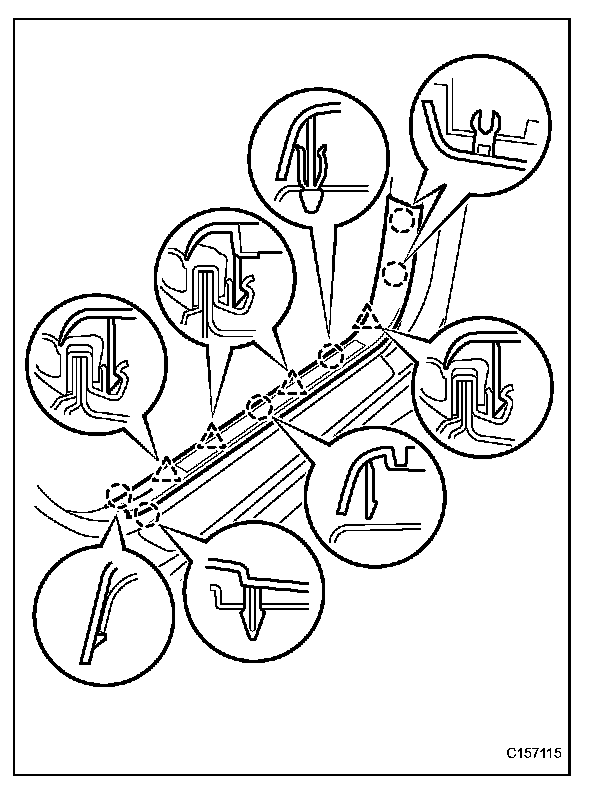 C157115