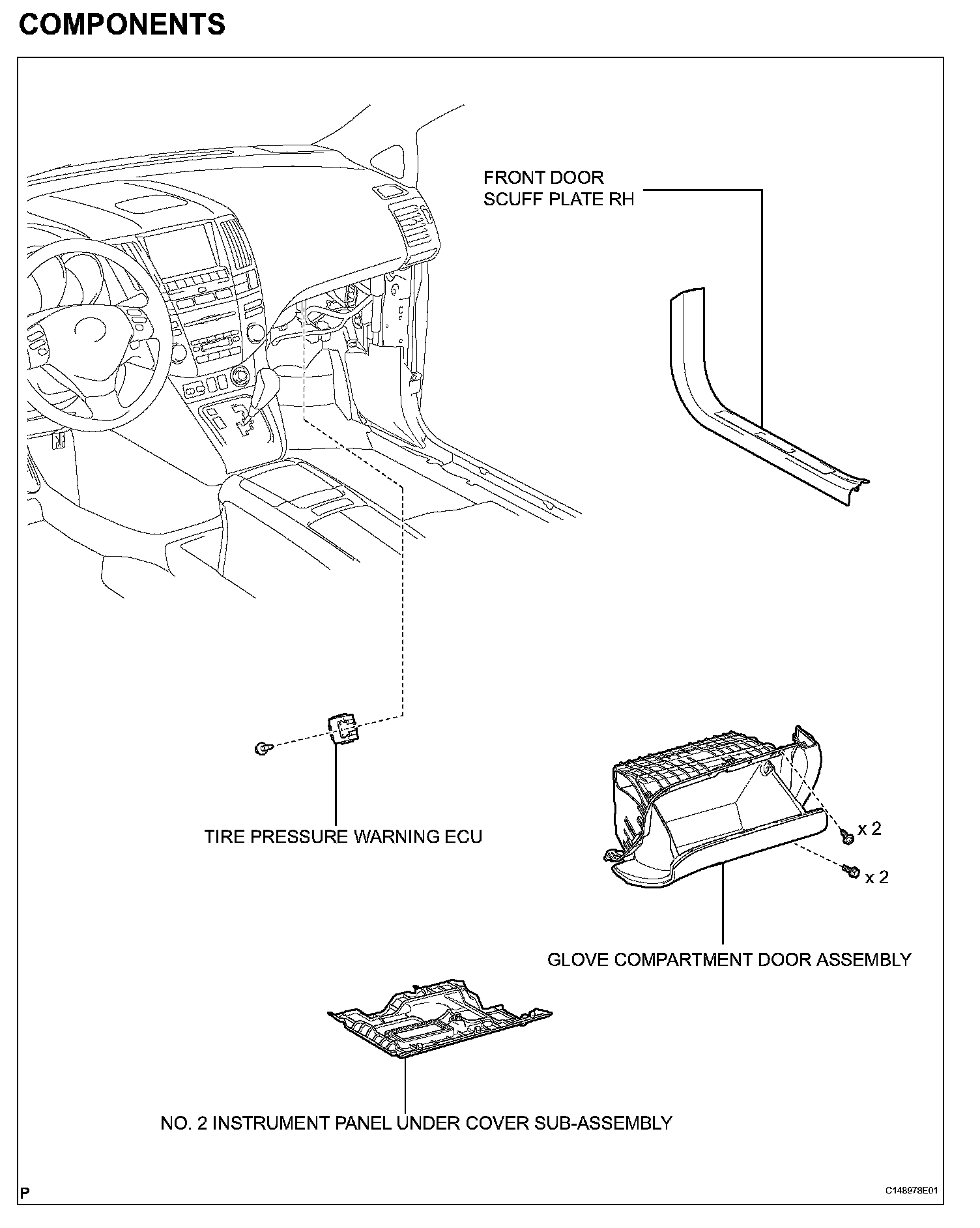 COMPONENTS

FRONT DOOR SCUFF PLATE RH

TIRE PRESSURE WARNING ECU

x 2

x 2

GLOVE COMPARTMENT DOOR ASSEMBLY

NO. 2 INSTRUMENT PANEL UNDER COVER SUB-ASSEMBLY

P

C148978E01