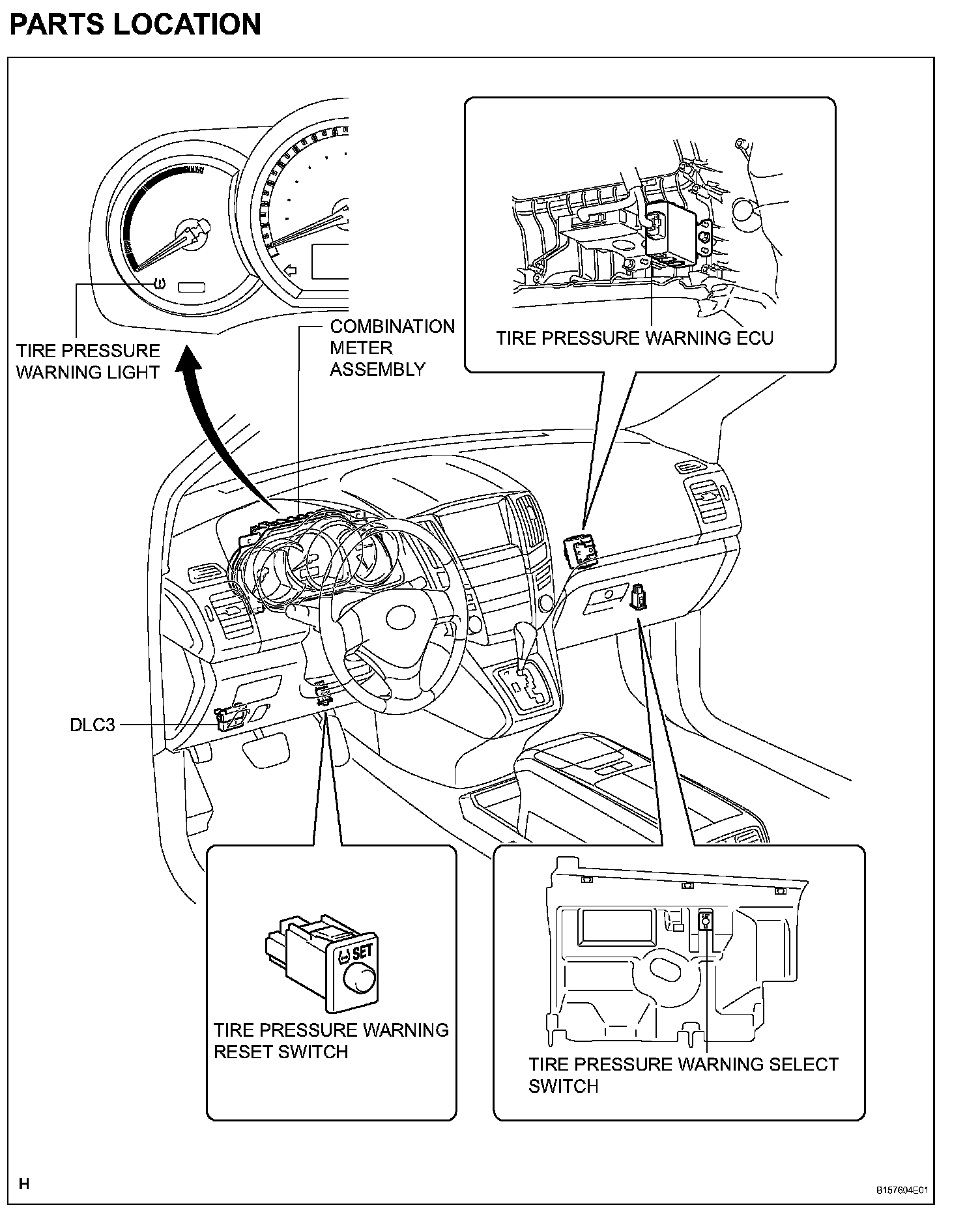 PARTS LOCATION

TIRE PRESSURE WARNING LIGHT

COMBINATION METER ASSEMBLY

TIRE PRESSURE WARNING ECU

DLC3

SET

TIRE PRESSURE WARNING RESET SWITCH

TIRE PRESSURE WARNING SELECT SWITCH

H

B157604E01