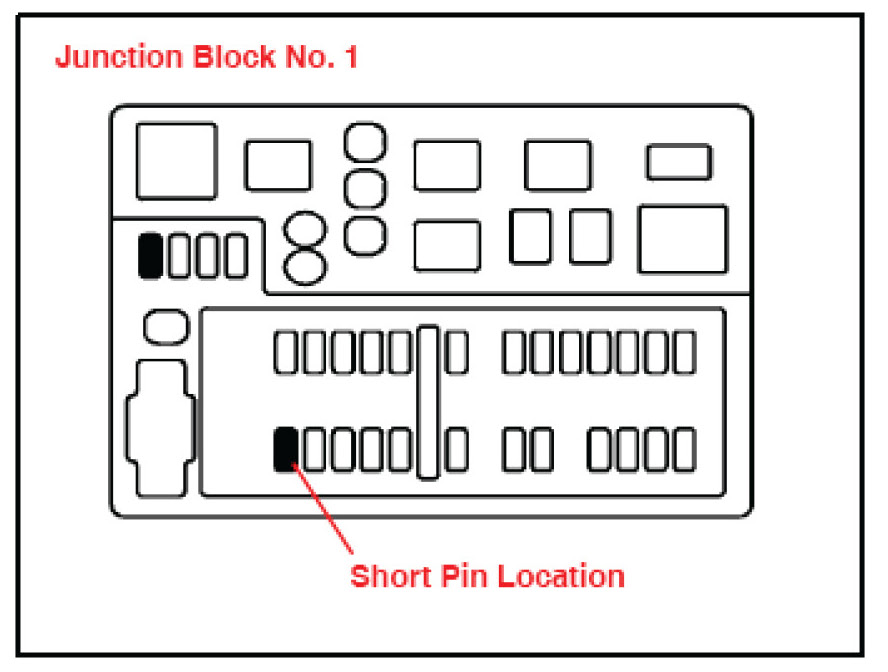 Junction Block No. 1

Short Pin Location