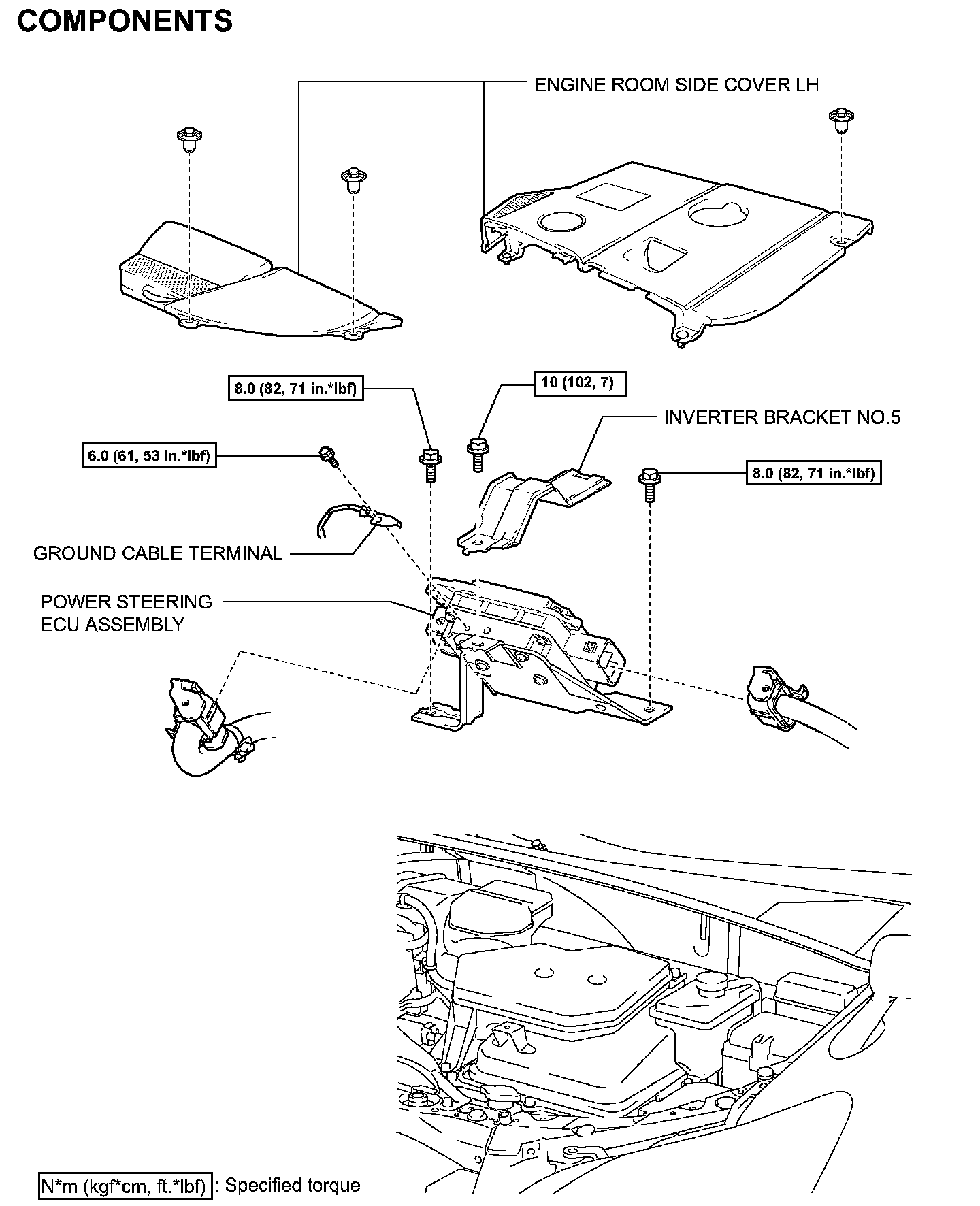 COMPONENTS

ENGINE ROOM SIDE COVER LH

8.0 (82, 71 in.*lbf)

10 (102, 7)

INVERTER BRACKET NO.5

6.0 (61, 53 in.*lbf)

8.0 (82, 71 in.*lbf)

GROUND CABLE TERMINAL

POWER STEERING ECU ASSEMBLY

N*m (kgf*cm, ft.*lbf) : Specified torque