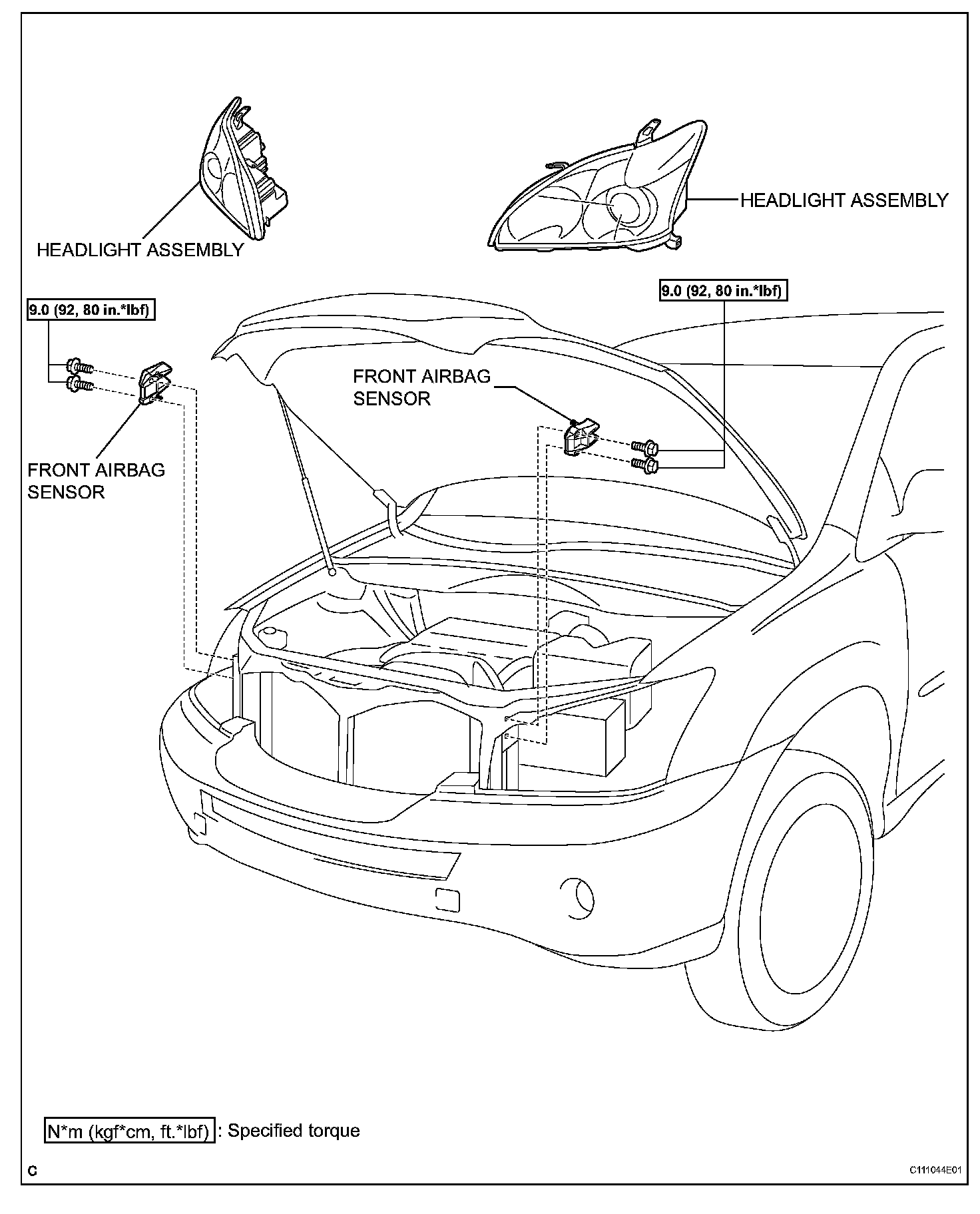 HEADLIGHT ASSEMBLY

HEADLIGHT ASSEMBLY

9.0 (92, 80 in.*lbf)

9.0 (92, 80 in.*lbf)

FRONT AIRBAG SENSOR

FRONT AIRBAG SENSOR

N*m (kgf*cm, ft.*lbf) : Specified torque

C

C111044E01