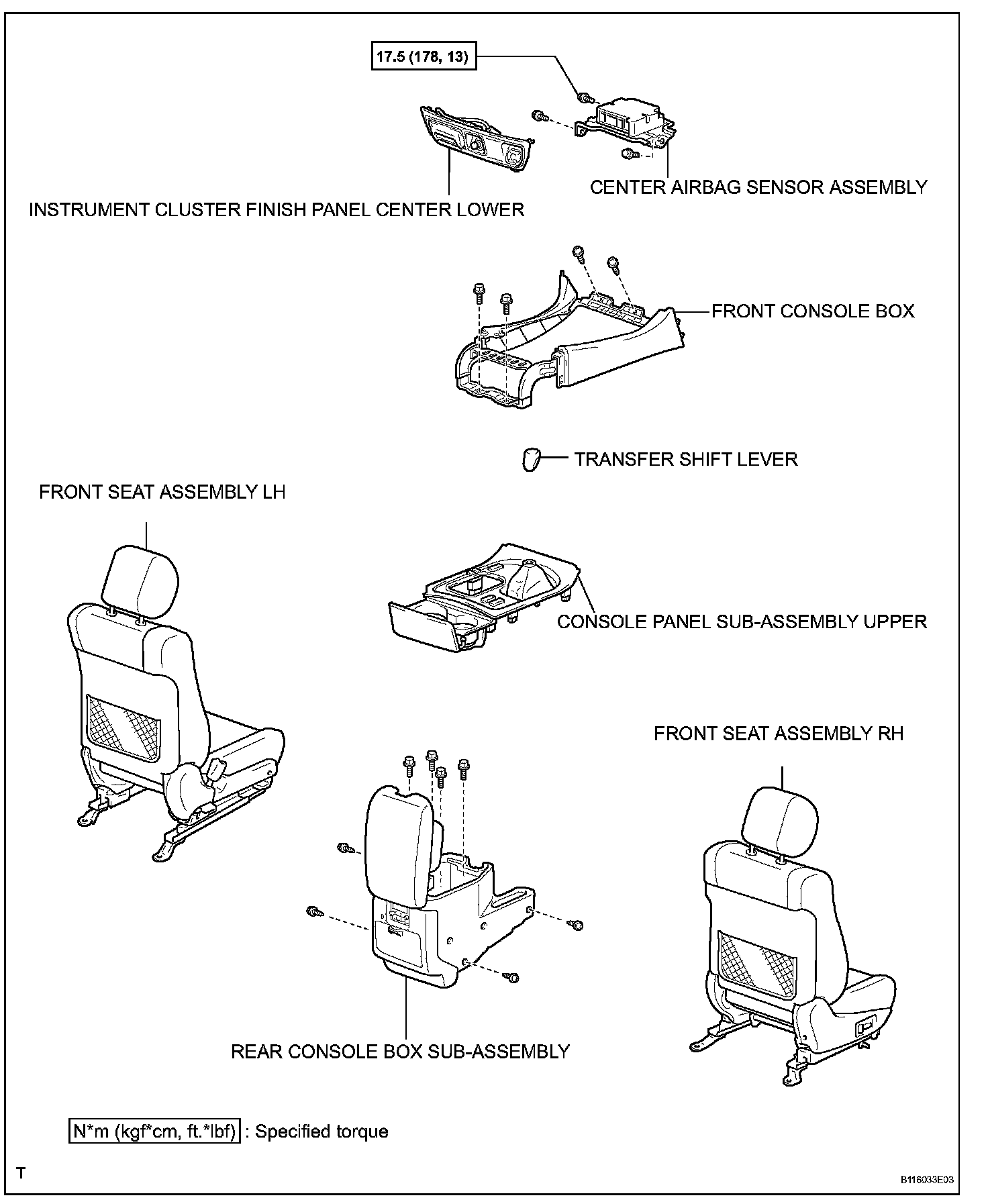 17.5 (178, 13)

CENTER AIRBAG SENSOR ASSEMBLY

INSTRUMENT CLUSTER FINISH PANEL CENTER LOWER

FRONT CONSOLE BOX

TRANSFER SHIFT LEVER

FRONT SEAT ASSEMBLY LH

CONSOLE PANEL SUB-ASSEMBLY UPPER

FRONT SEAT ASSEMBLY RH

REAR CONSOLE BOX SUB-ASSEMBLY

N*m (kgf*cm, ft.*lbf) : Specified torque

T

B116033E03