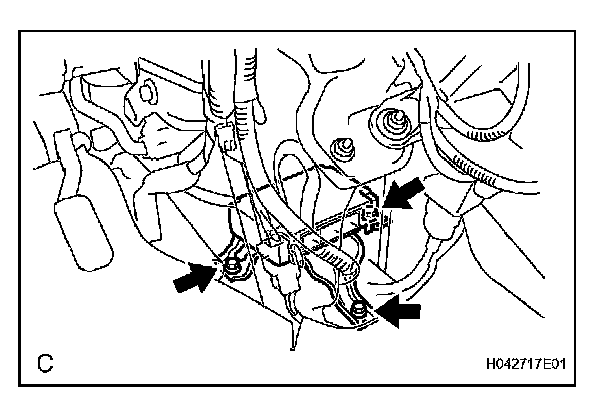 C

H042717E01