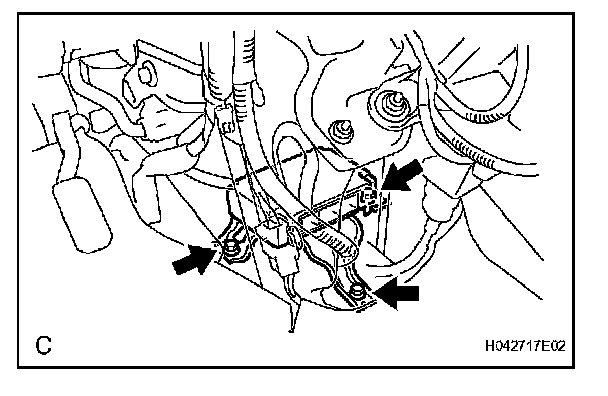 C

H042717E02