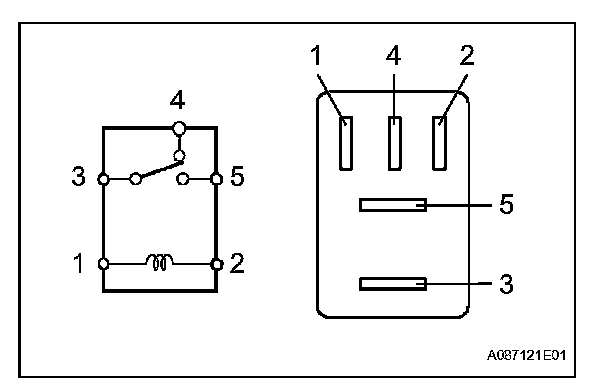 4
3
5
1
2
1
4
2
5
3
A087121E01