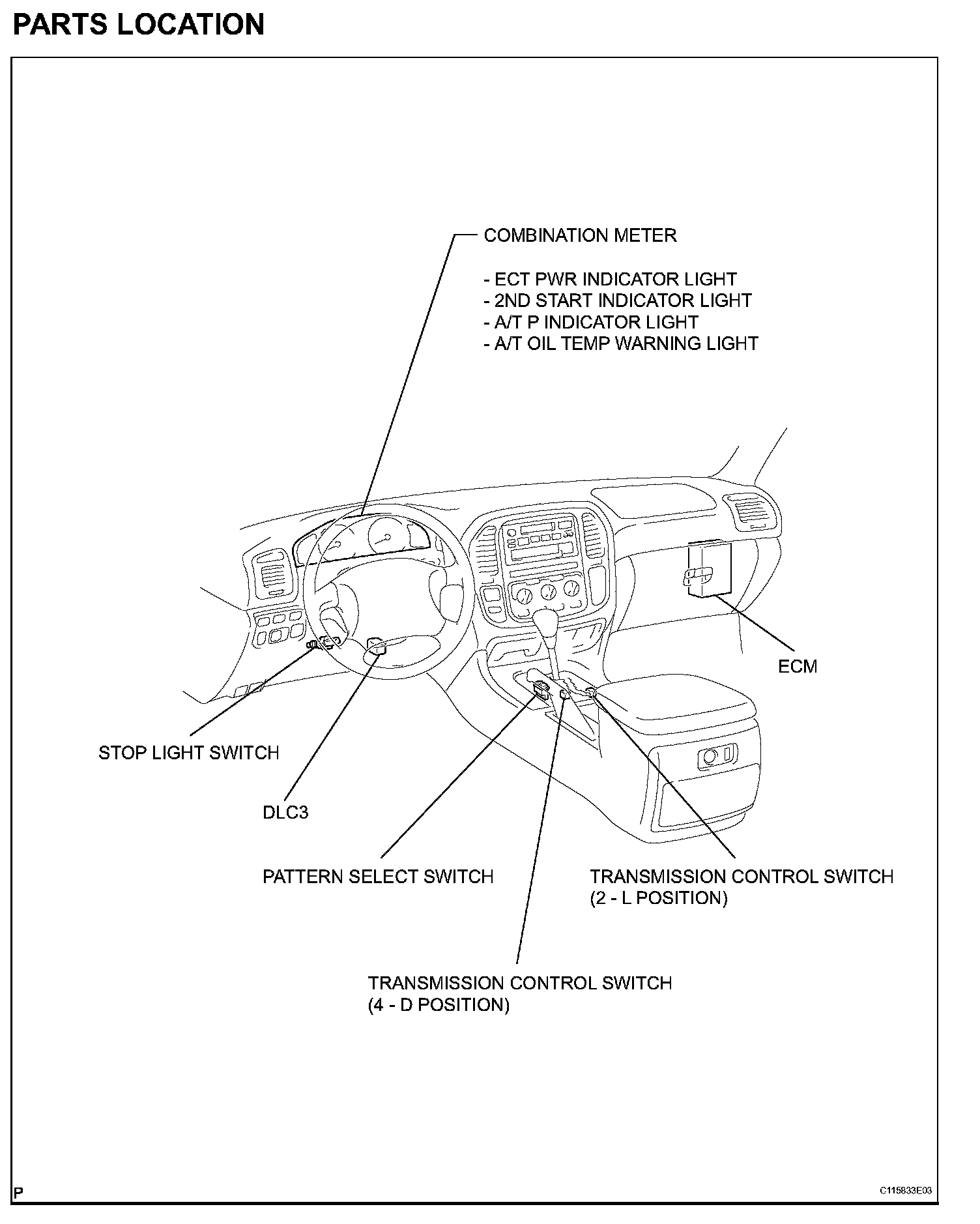 PARTS LOCATION

COMBINATION METER

- ECT PWR INDICATOR LIGHT
- 2ND START INDICATOR LIGHT
- A/T P INDICATOR LIGHT
- A/T OIL TEMP WARNING LIGHT

ECM

STOP LIGHT SWITCH

DLC3

PATTERN SELECT SWITCH

TRANSMISSION CONTROL SWITCH
(2 - L POSITION)

TRANSMISSION CONTROL SWITCH
(4 - D POSITION)

P

C115833E03