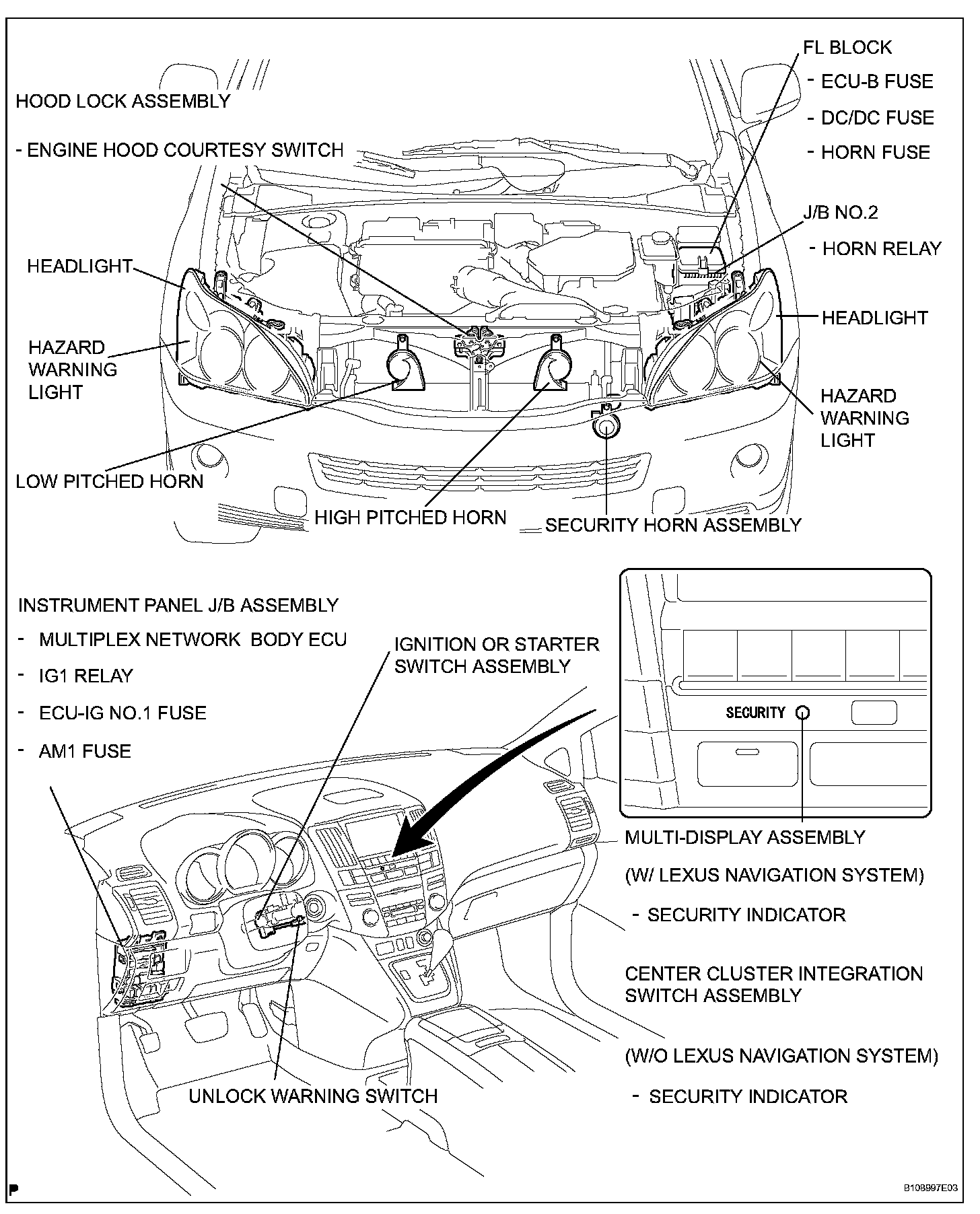 HOOD LOCK ASSEMBLY

- ENGINE HOOD COURTESY SWITCH

FL BLOCK

- ECU-B FUSE

- DC/DC FUSE

- HORN FUSE

J/B NO.2

- HORN RELAY

HEADLIGHT

HAZARD WARNING LIGHT

HEADLIGHT

HAZARD WARNING LIGHT

LOW PITCHED HORN

HIGH PITCHED HORN

SECURITY HORN ASSEMBLY

INSTRUMENT PANEL J/B ASSEMBLY

- MULTIPLEX NETWORK BODY ECU

- IG1 RELAY

- ECU-IG NO.1 FUSE

- AM1 FUSE

IGNITION OR STARTER SWITCH ASSEMBLY

SECURITY

MULTI-DISPLAY ASSEMBLY

(W/ LEXUS NAVIGATION SYSTEM)

- SECURITY INDICATOR

CENTER CLUSTER INTEGRATION SWITCH ASSEMBLY

(W/O LEXUS NAVIGATION SYSTEM)

- SECURITY INDICATOR

UNLOCK WARNING SWITCH

P

B108997E03