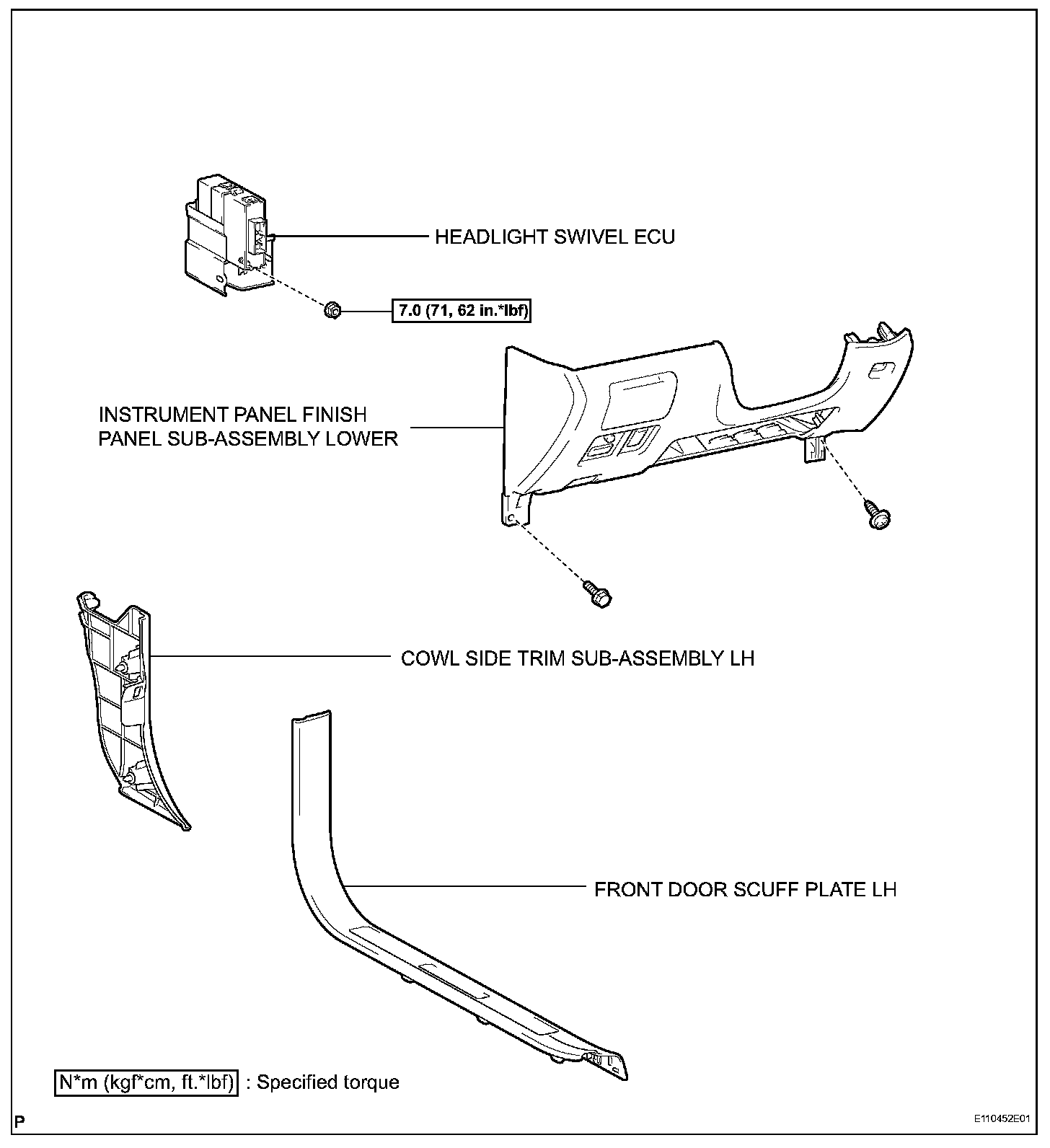 HEADLIGHT SWIVEL ECU

7.0 (71, 62 in.*lbf)

INSTRUMENT PANEL FINISH PANEL SUB-ASSEMBLY LOWER

COWL SIDE TRIM SUB-ASSEMBLY LH

FRONT DOOR SCUFF PLATE LH

N*m (kgf*cm, ft.*lbf) : Specified torque

P

E110452E01